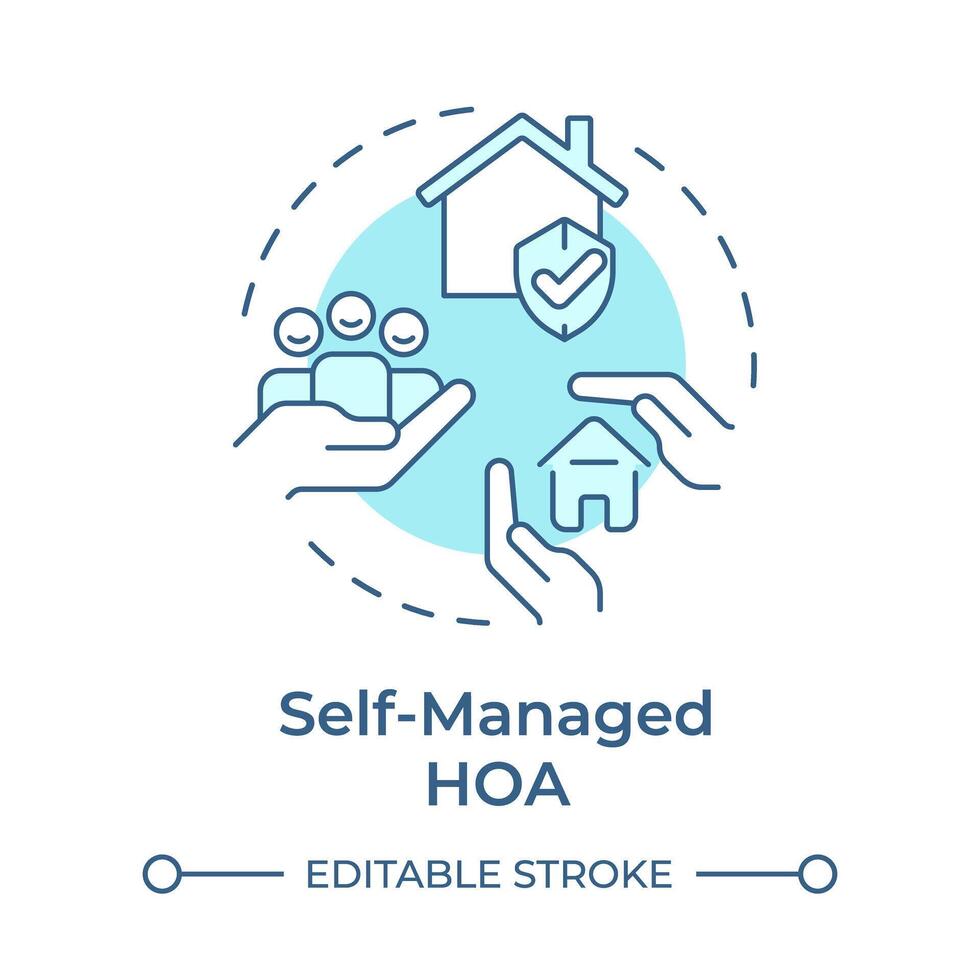 Self-Managed HOA

EDITABLE STROKE