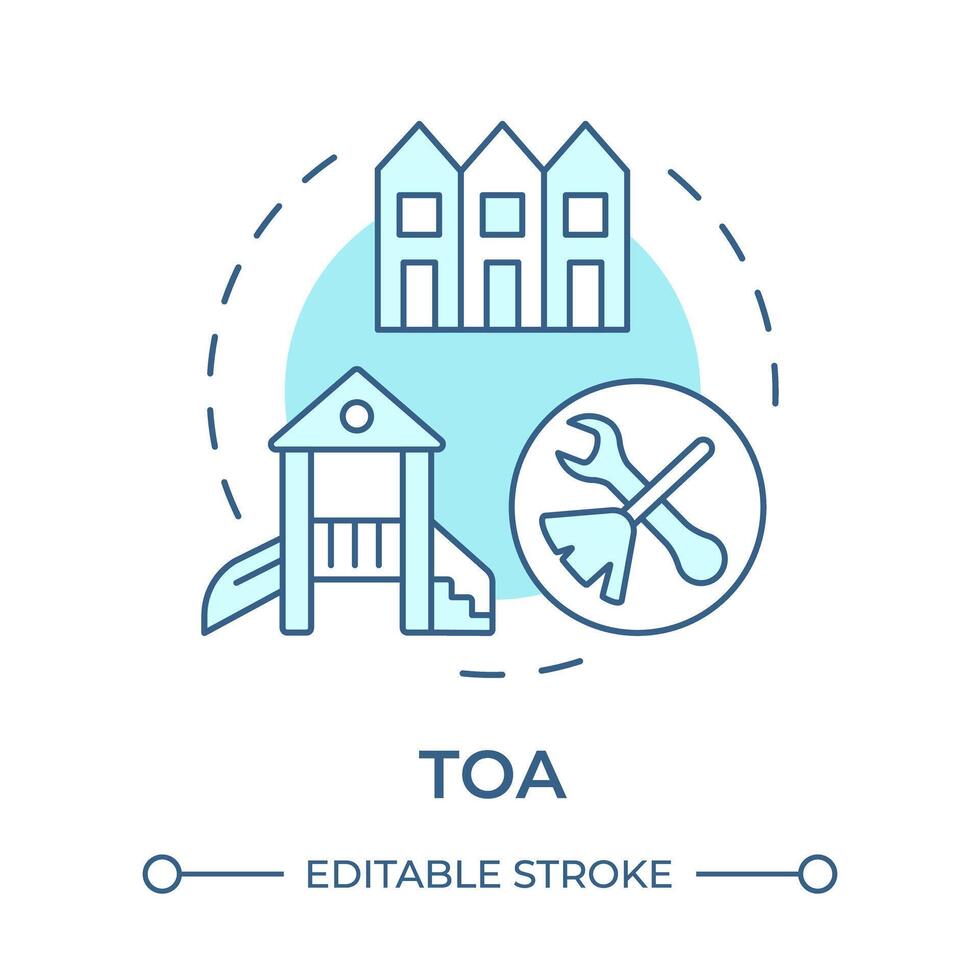 TOA

EDITABLE STROKE