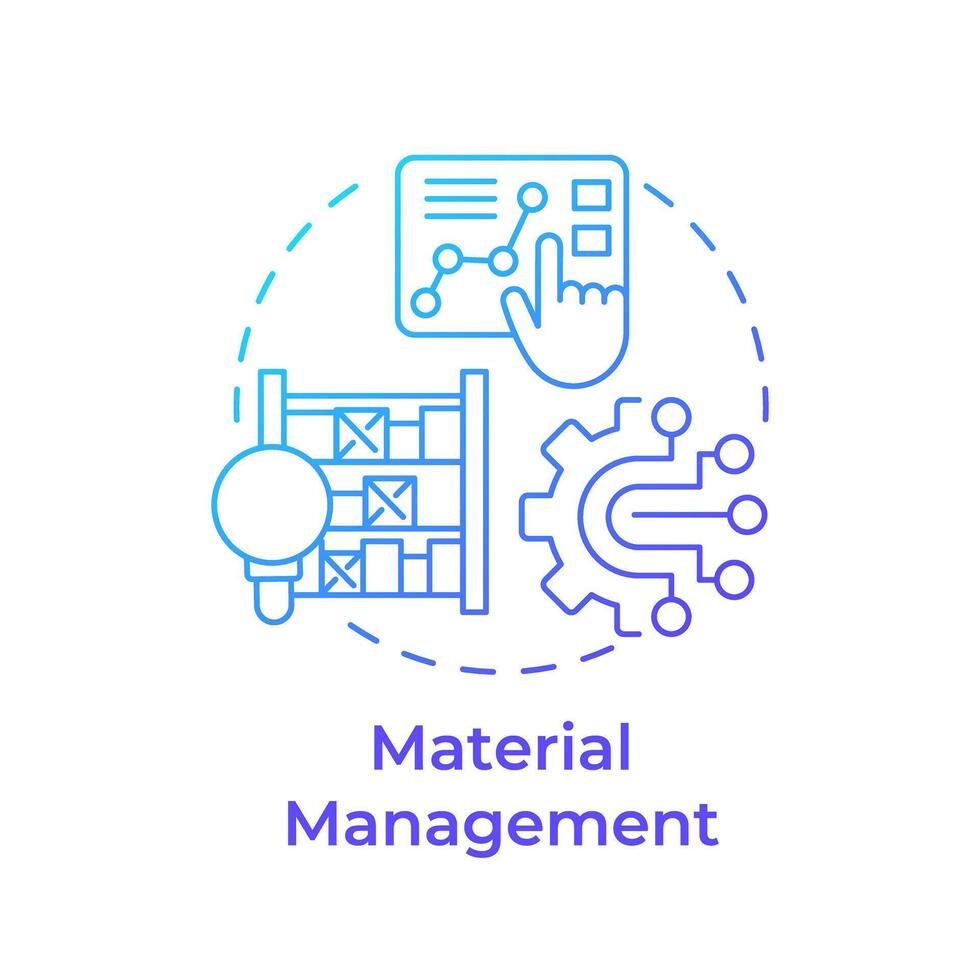 Material
Management