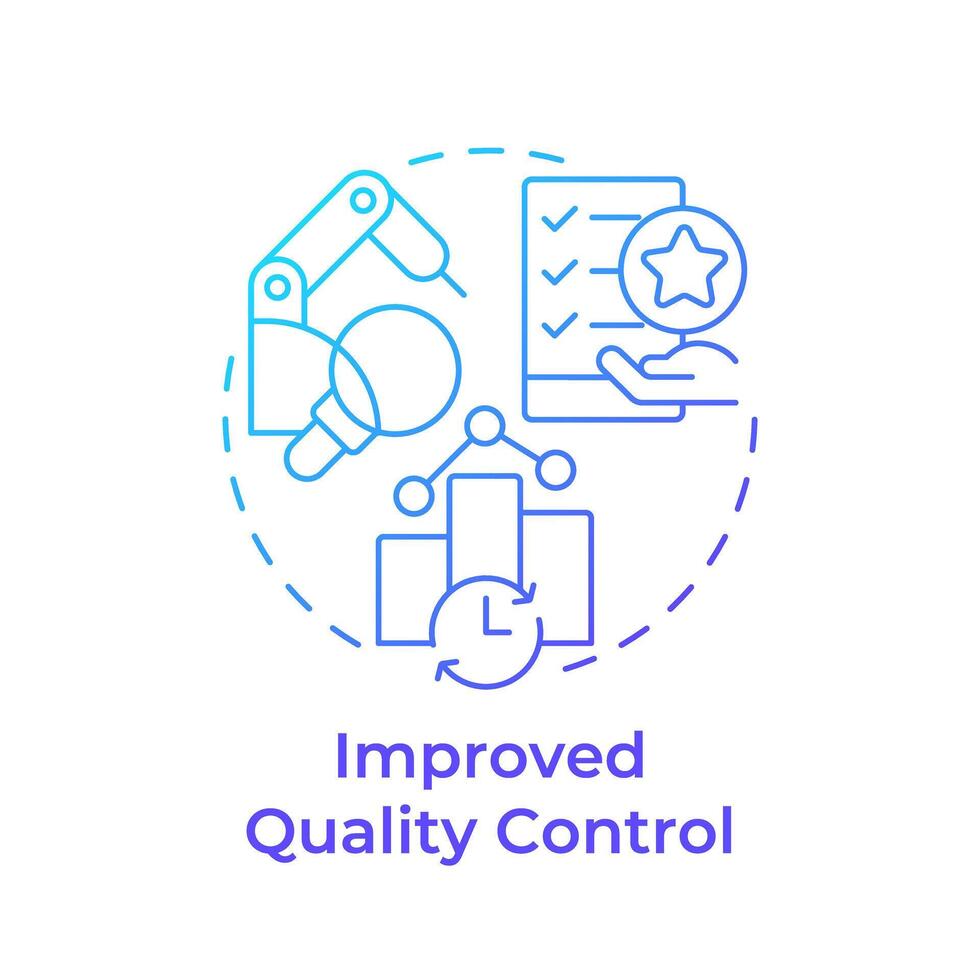 Improved
Quality Control