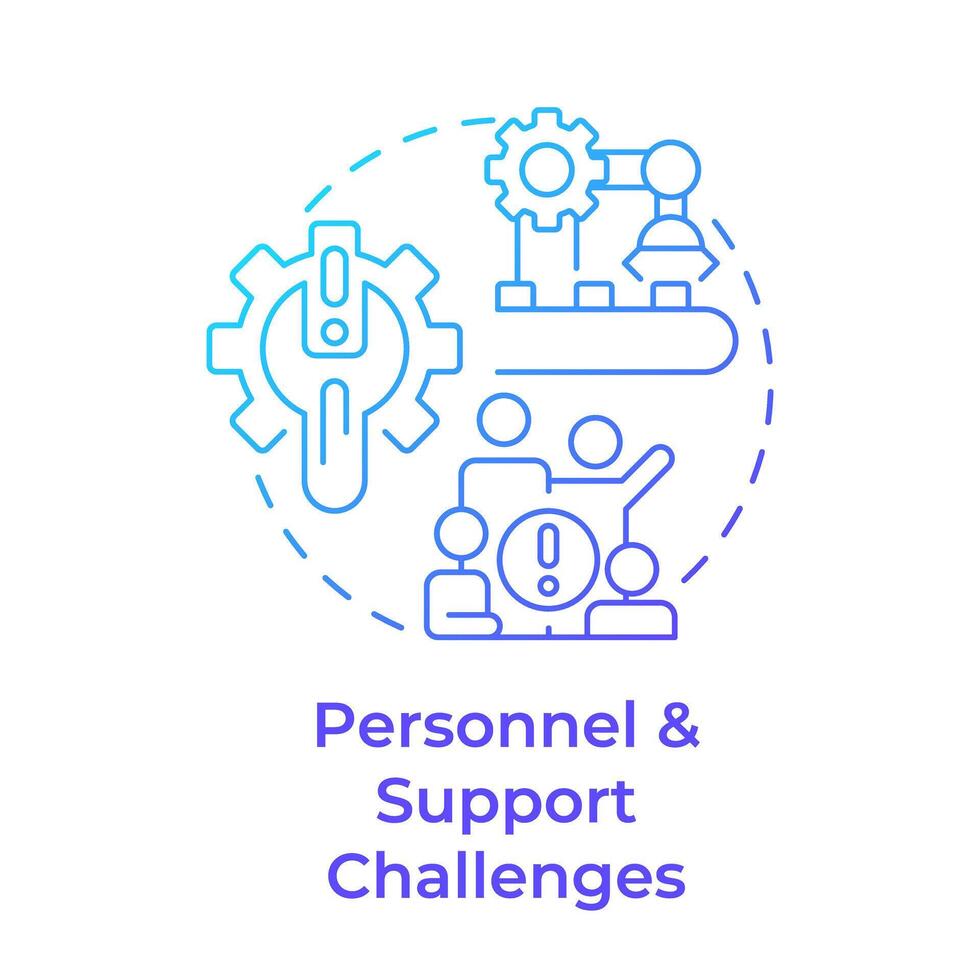 Personnel & Support Challenges