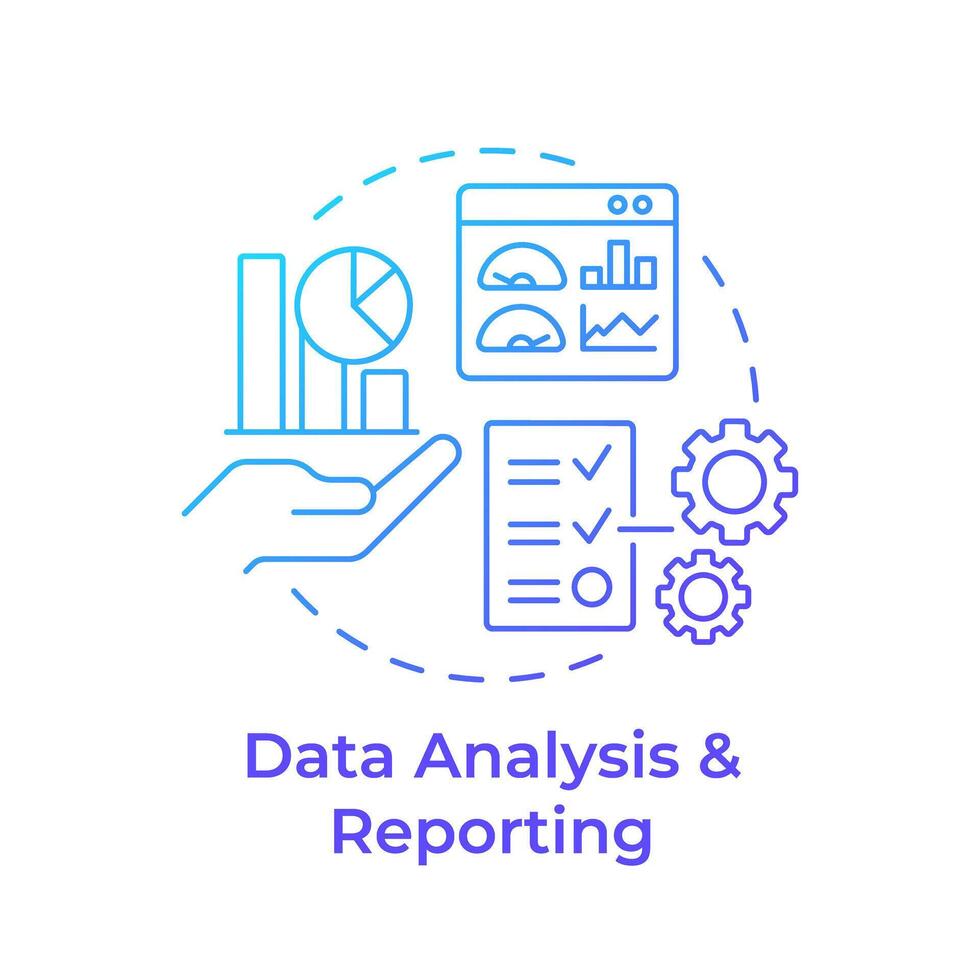 Data Analysis & Reporting