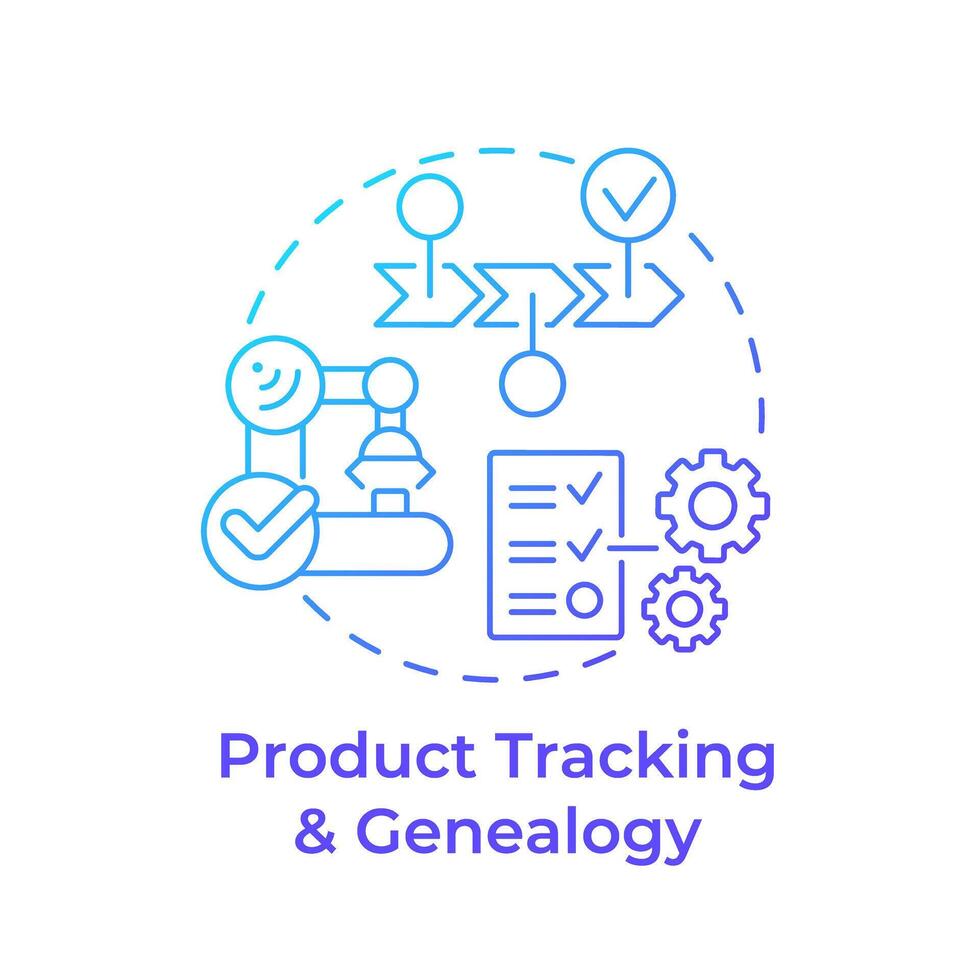 Product Tracking
& Genealogy