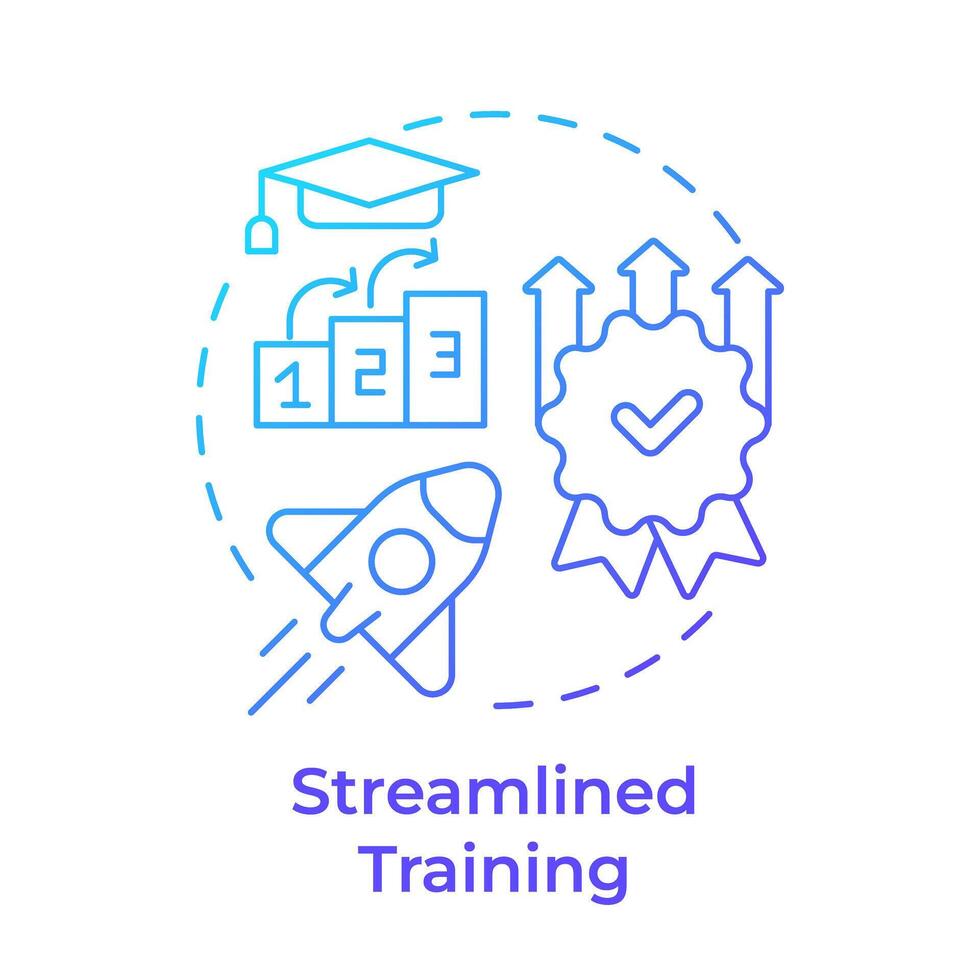 1 2 3

Streamlined Training