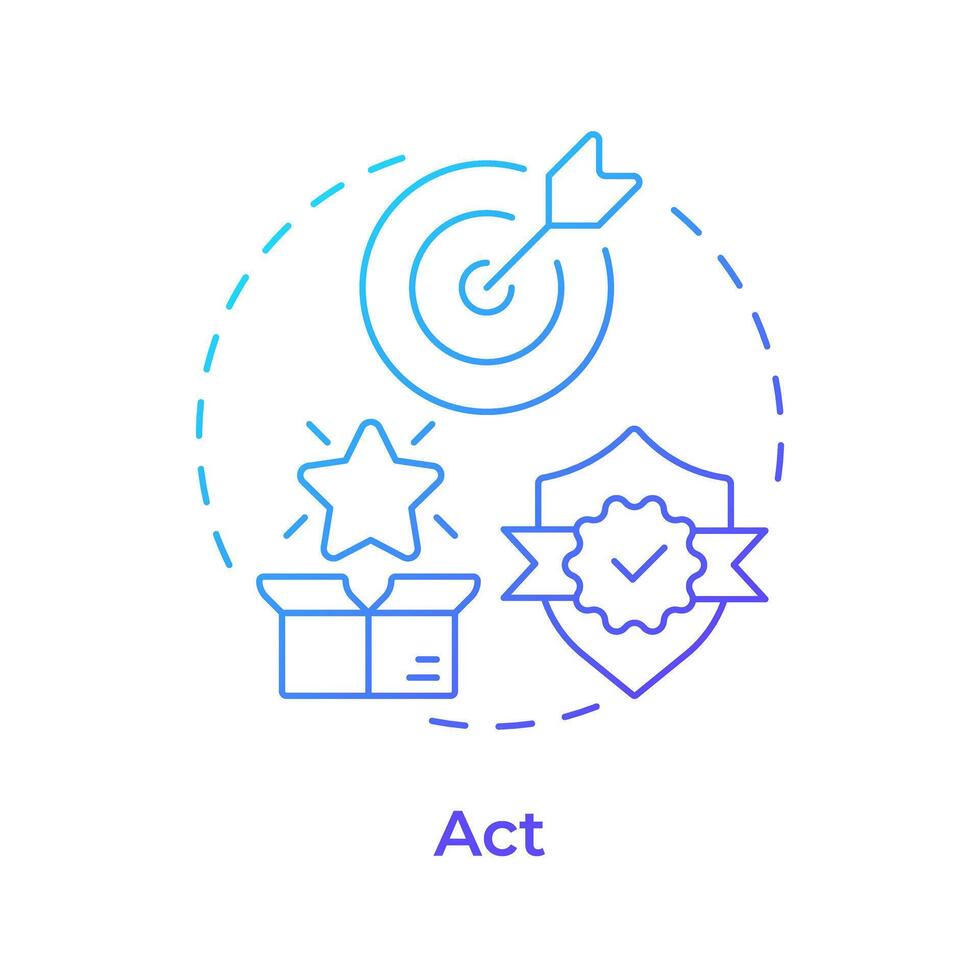 Act