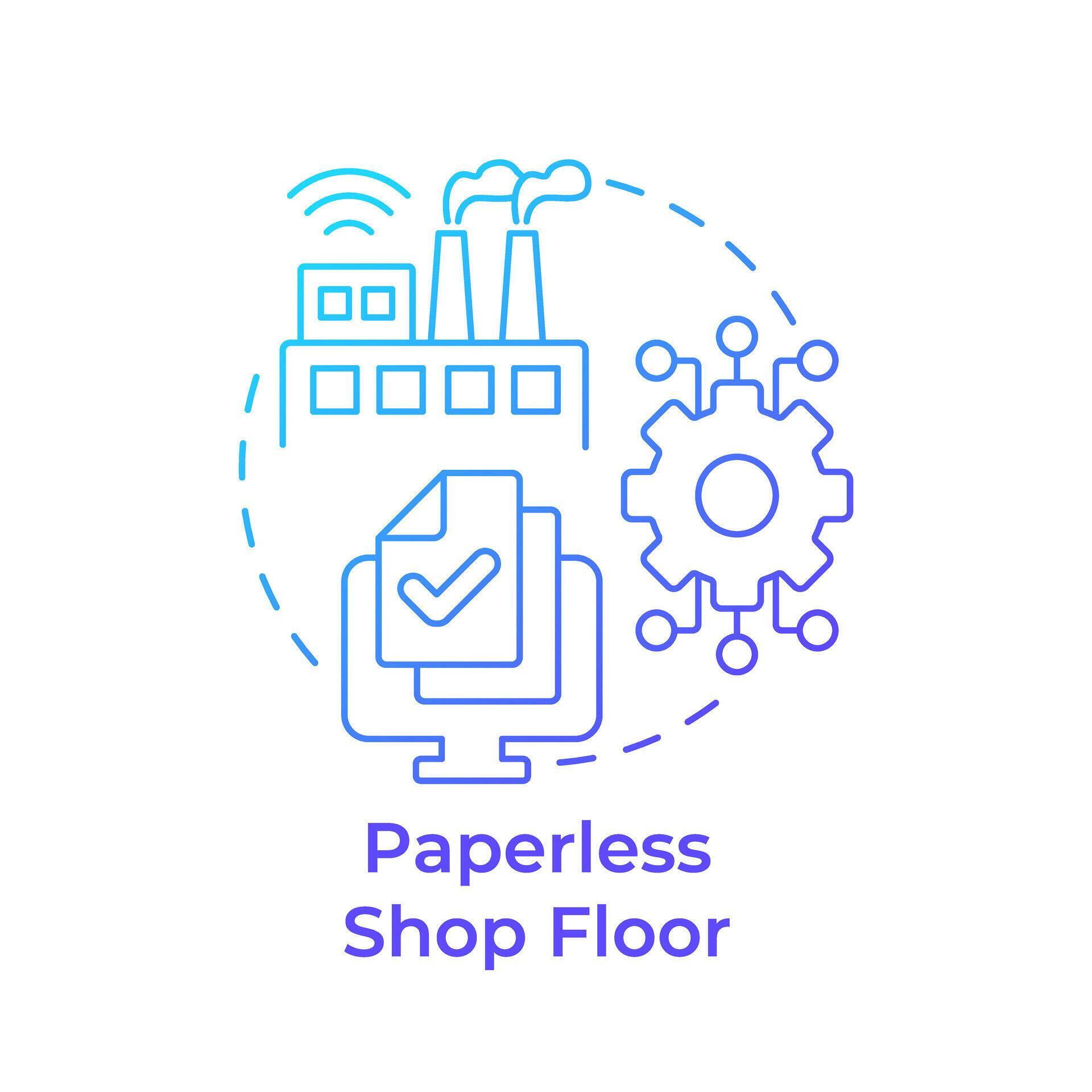 Paperless
Shop Floor