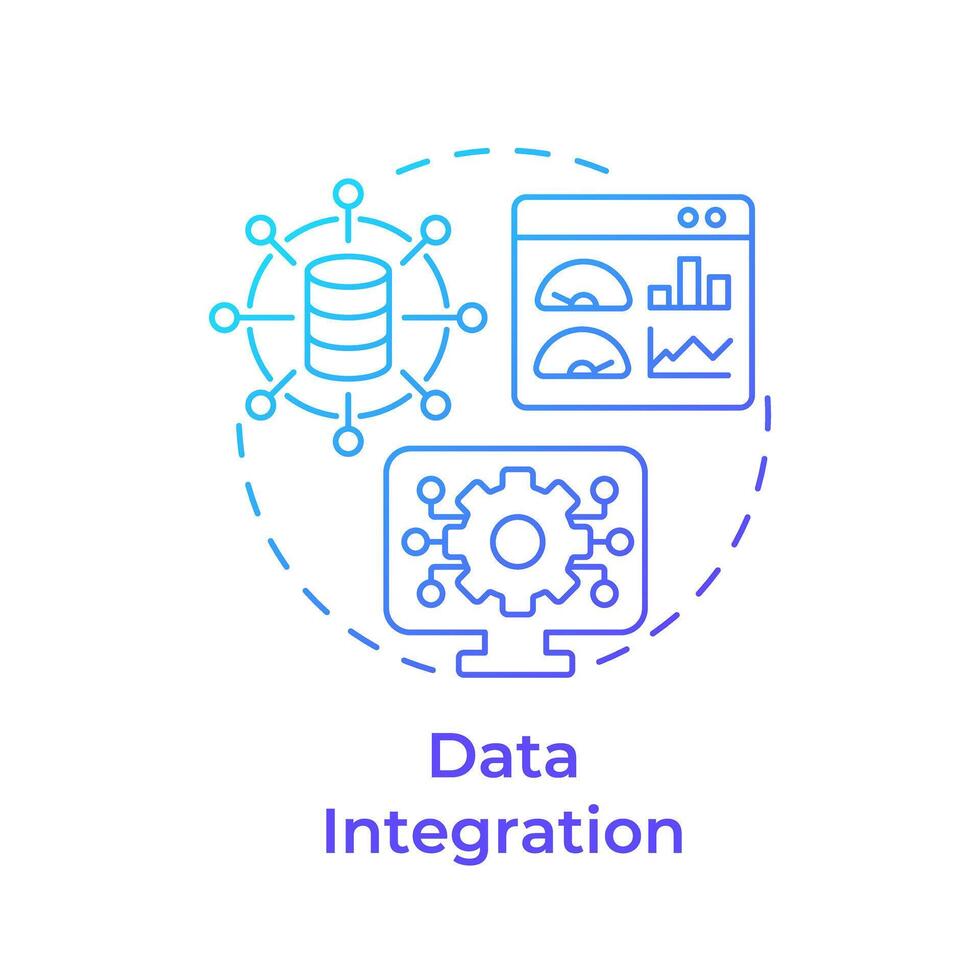 Data Integration