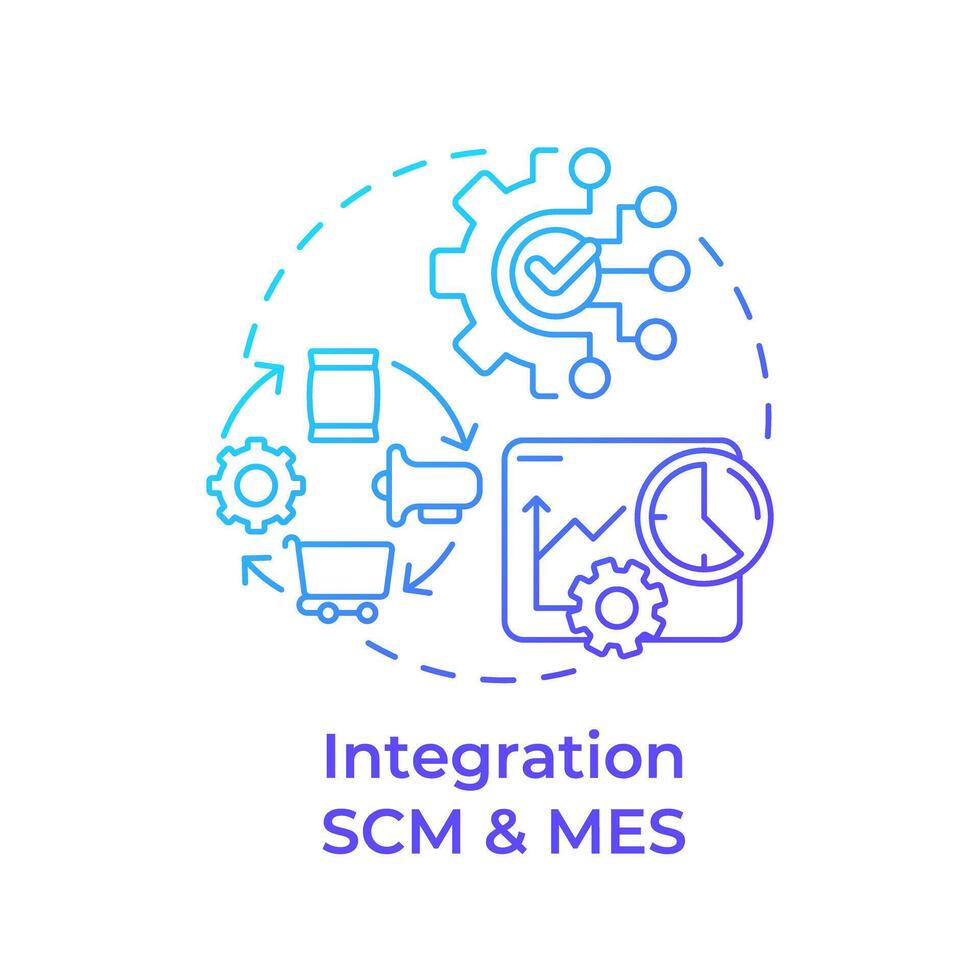 Integration
SCM & MES