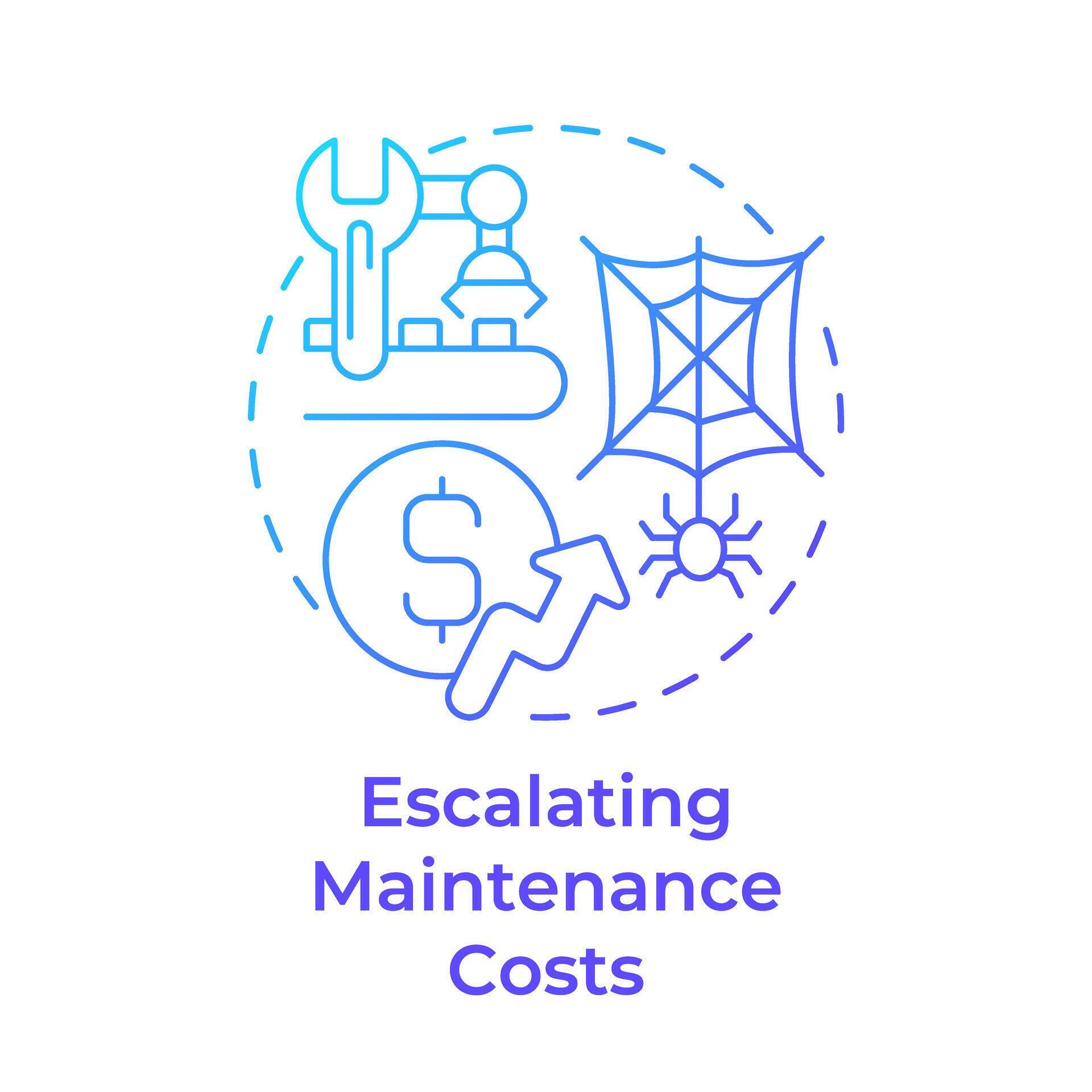 $

Escalating Maintenance Costs