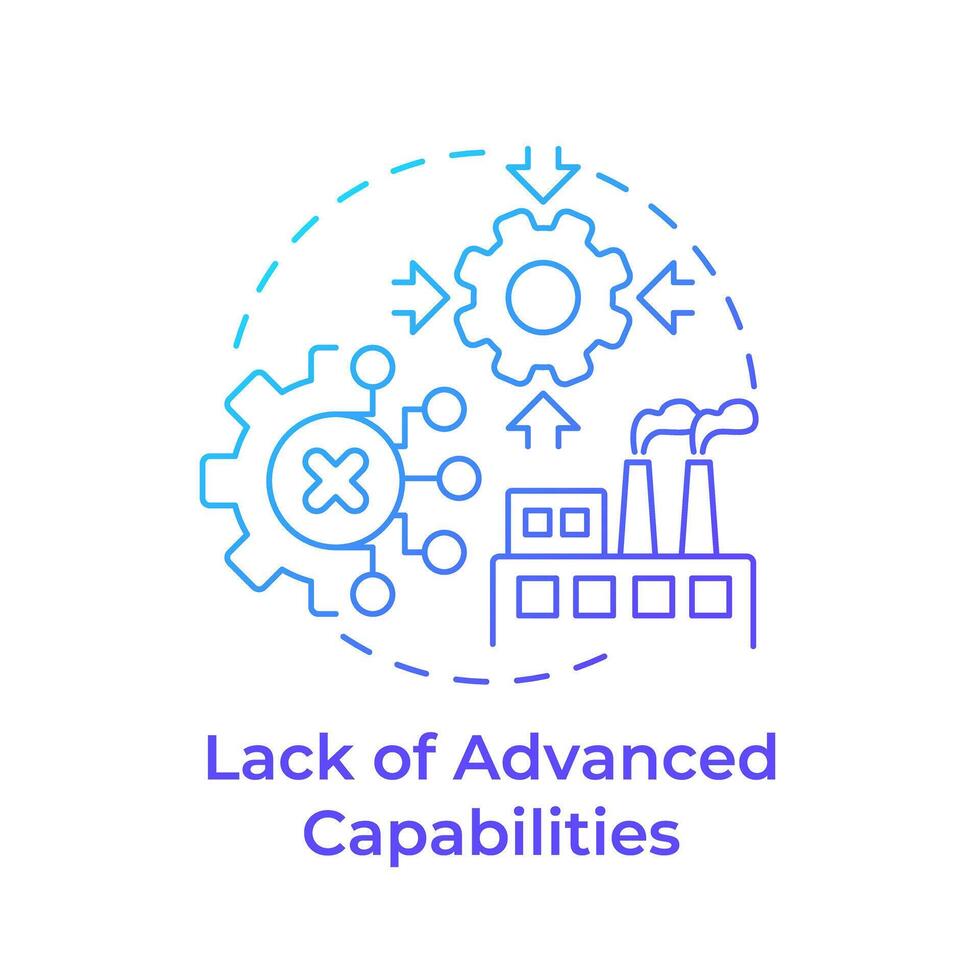 Lack of Advanced Capabilities