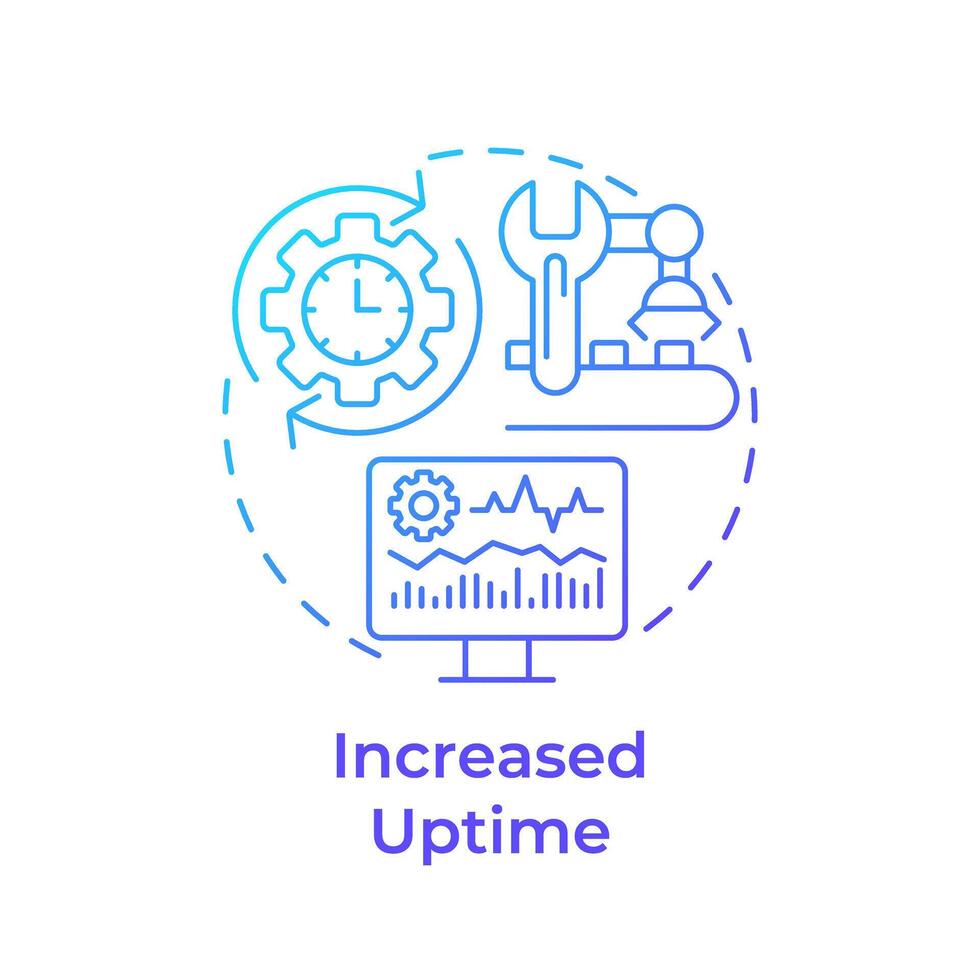 Increased
Uptime