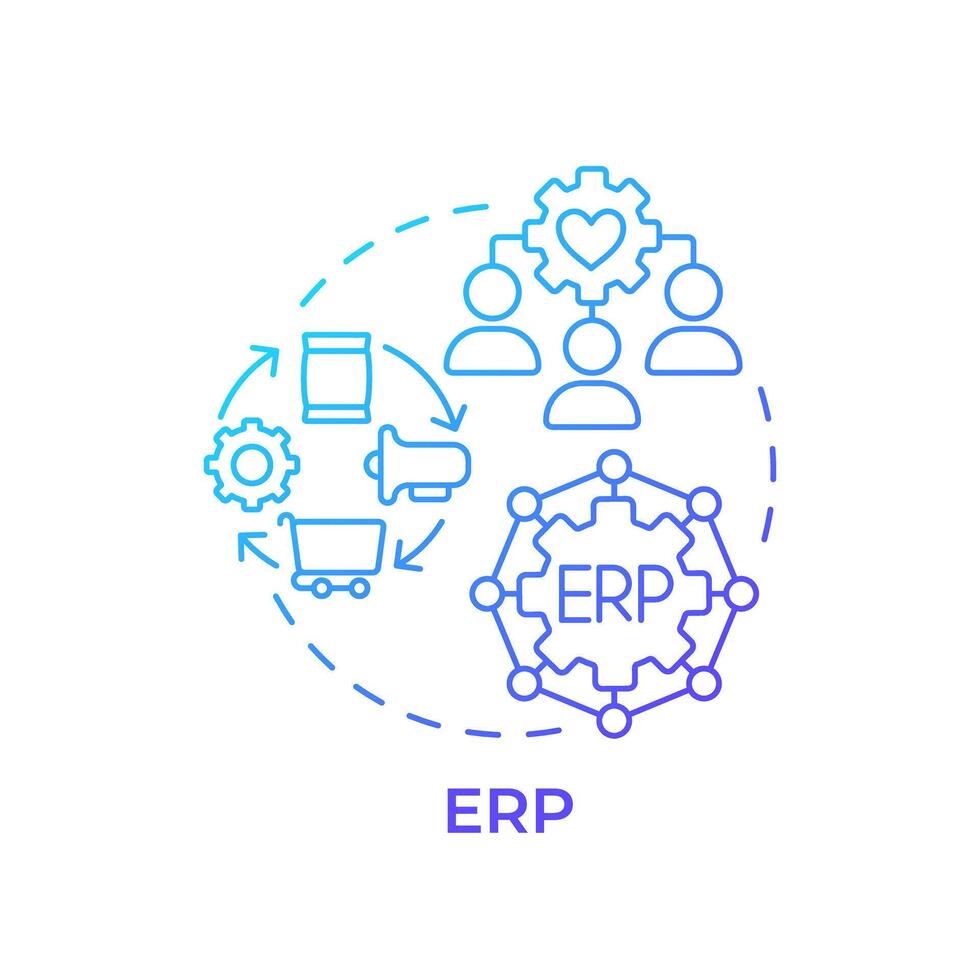 ERP

ERP