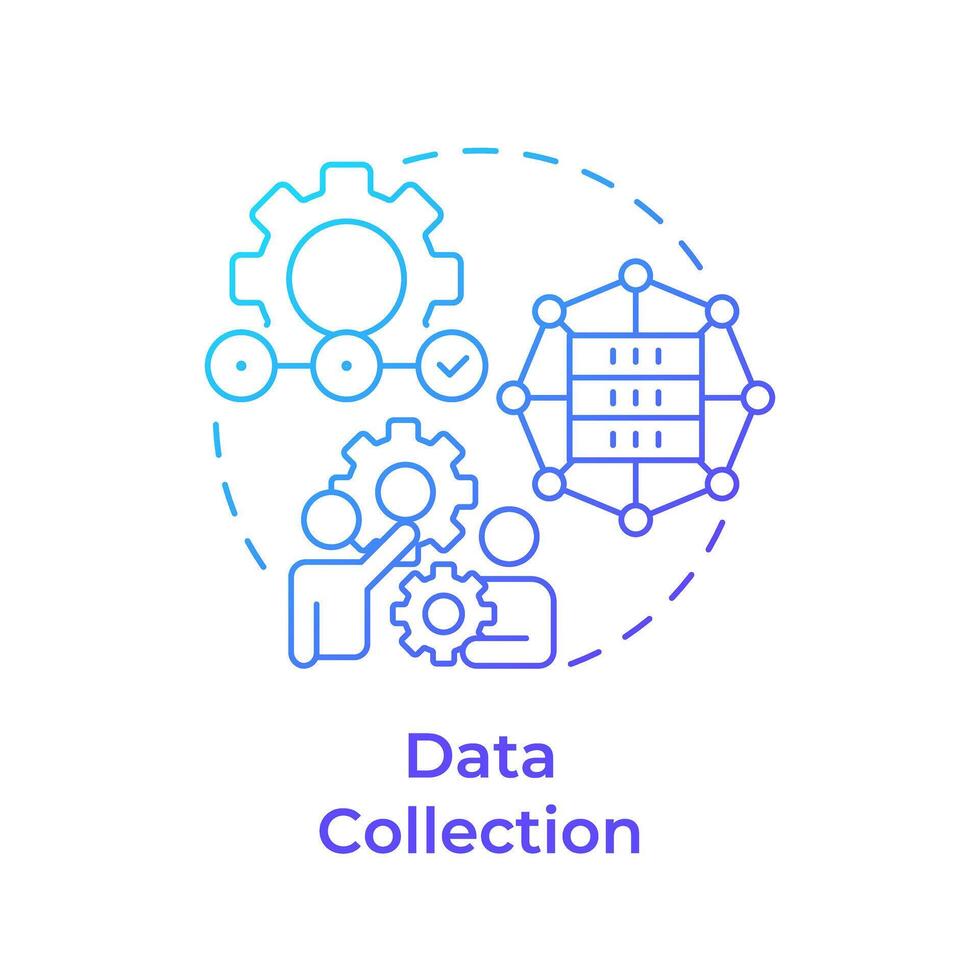 Data Collection