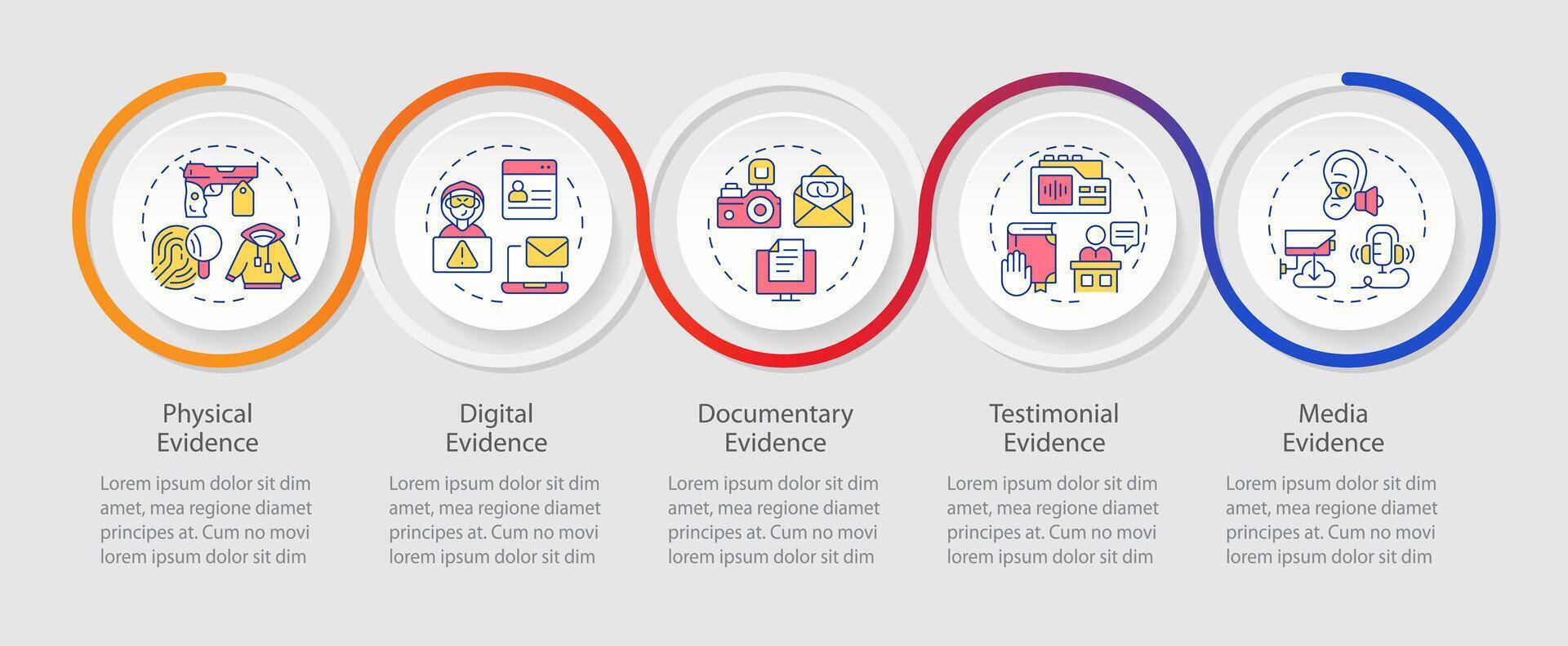 Physical Evidence

Lorem ipsum dolor sit dim amet, mea regione diamet principes at. Cum no movi lorem ipsum dolor sit dim

Digital Evidence

Lorem ipsum dolor sit dim amet, mea regione diamet principes at. Cum no movi lorem ipsum dolor sit dim

Documentary Evidence

Lorem ipsum dolor sit dim amet, mea regione diamet principes at. Cum no movi lorem ipsum dolor sit dim

Testimonial Evidence

Lorem ipsum dolor sit dim amet, mea regione diamet principes at. Cum no movi lorem ipsum dolor sit dim

Media Evidence

Lorem ipsum dolor sit dim amet, mea regione diamet principes at. Cum no movi lorem ipsum dolor sit dim