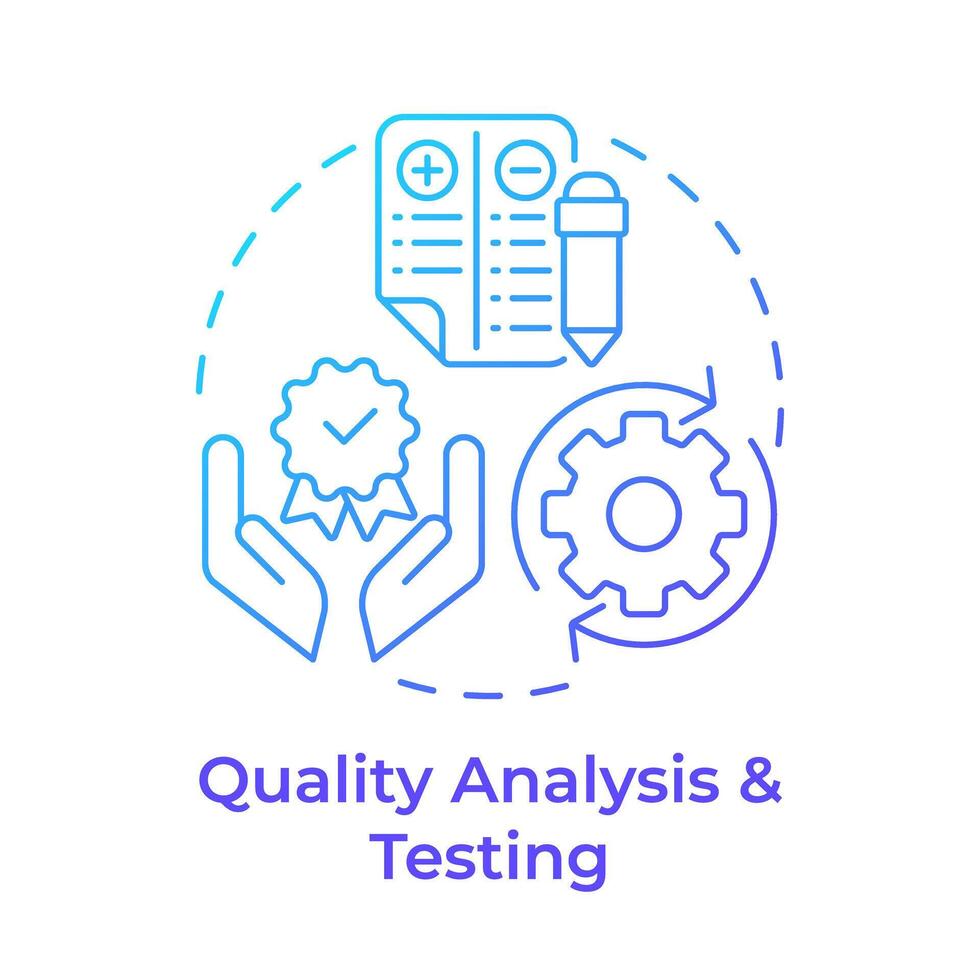 Quality Analysis & Testing