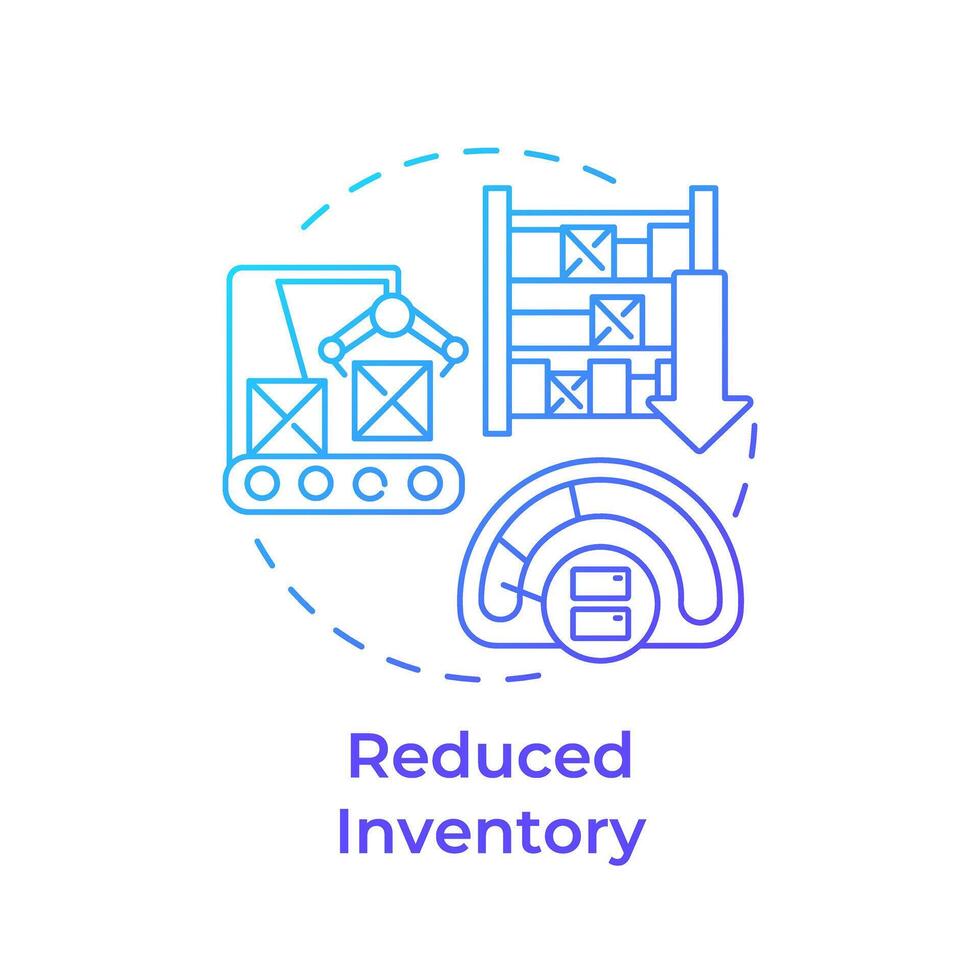 Reduced Inventory