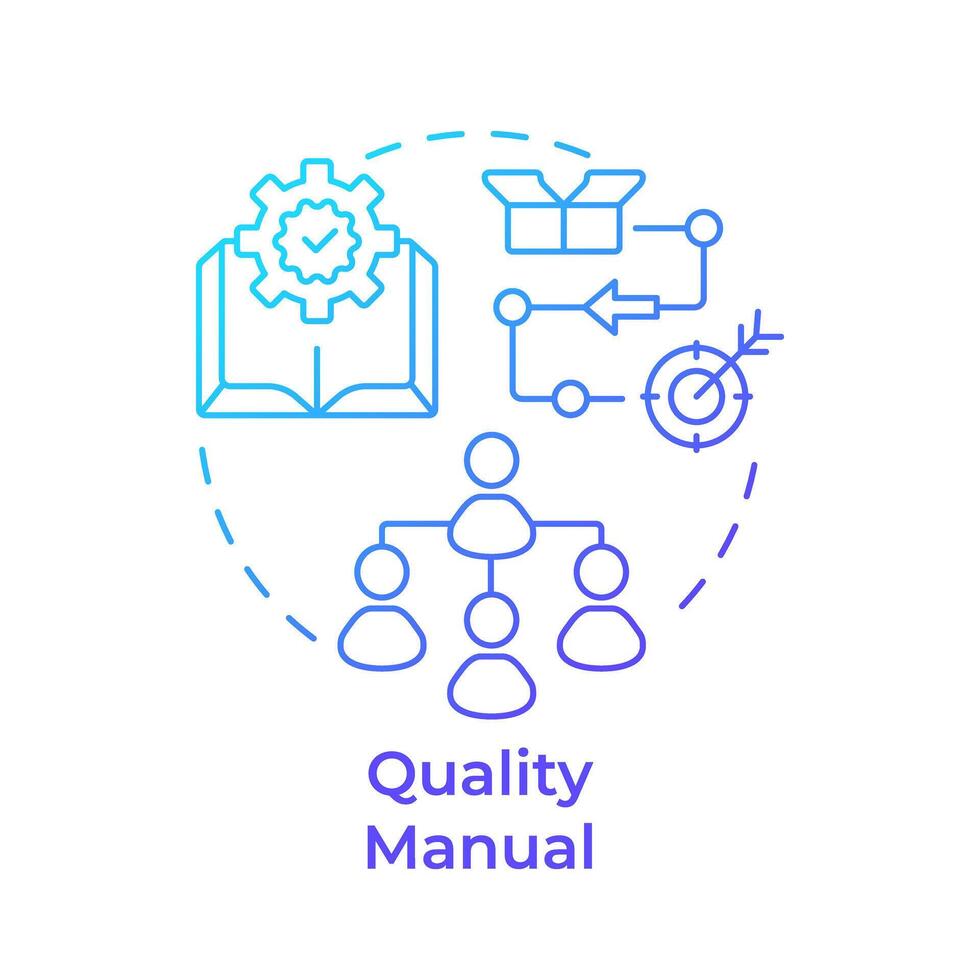 Quality Manual