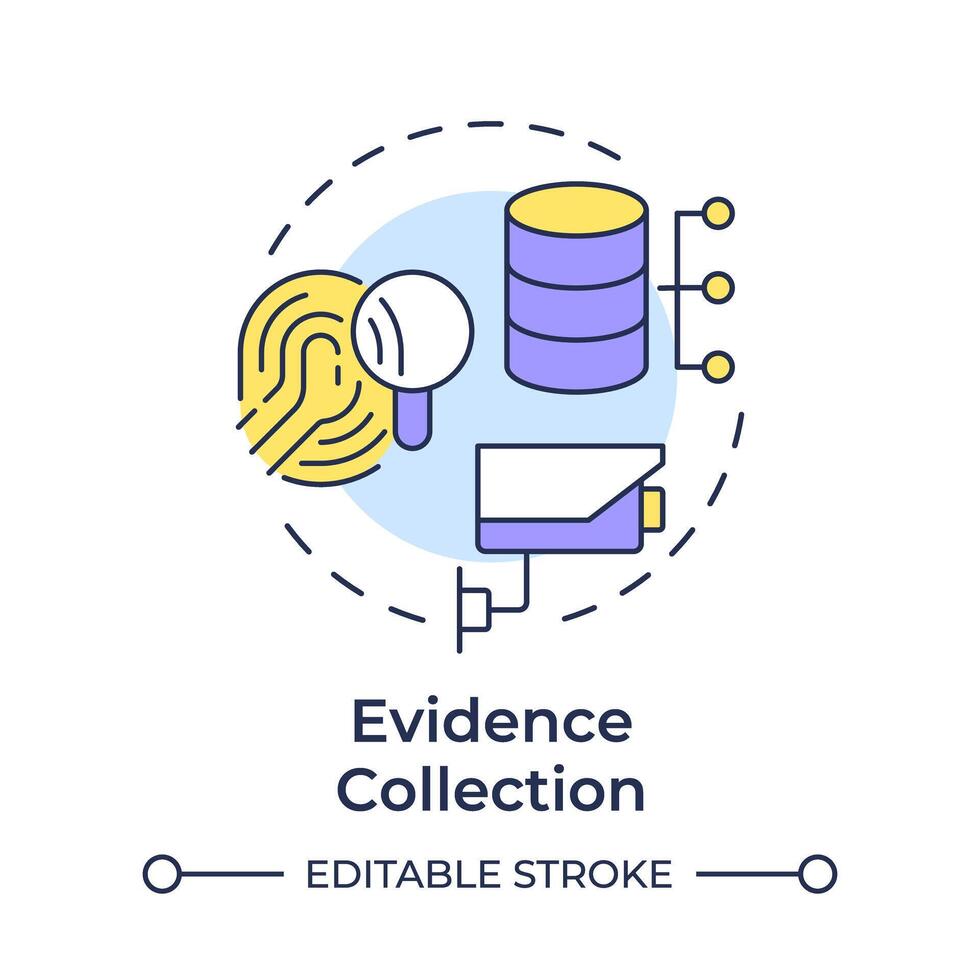 Evidence Collection

EDITABLE STROKE