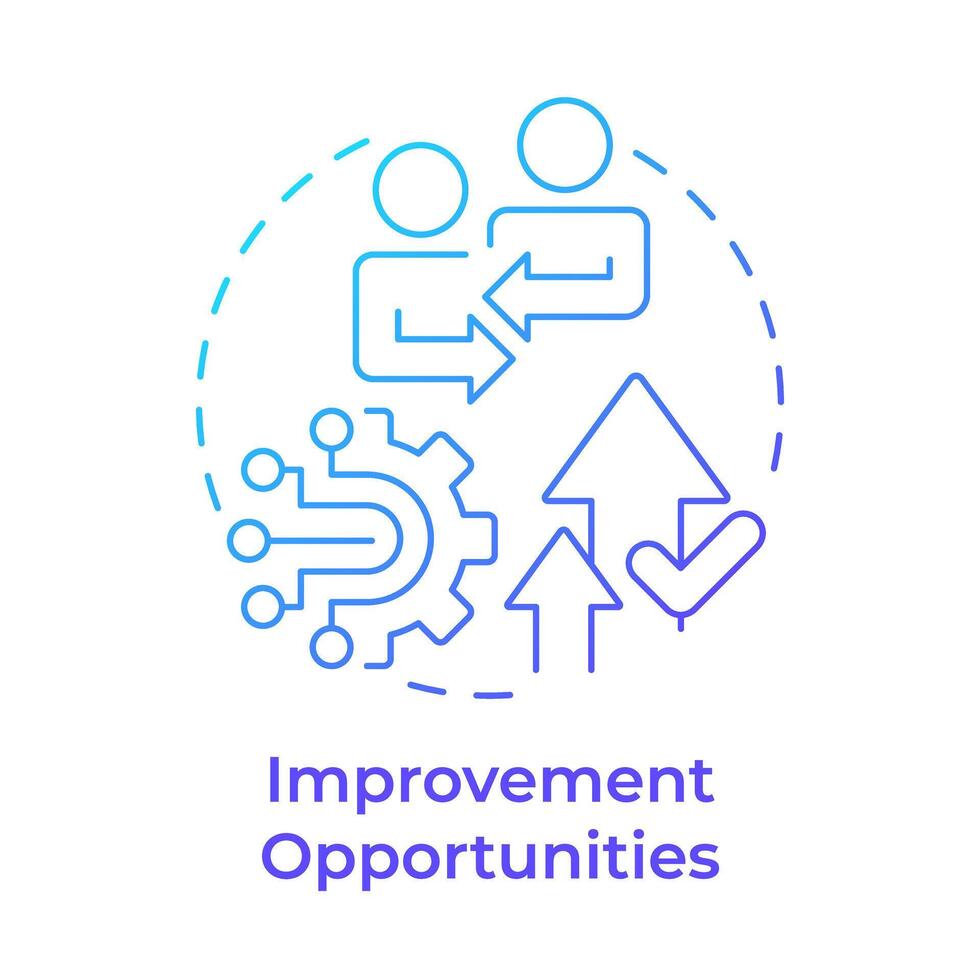 Improvement Opportunities