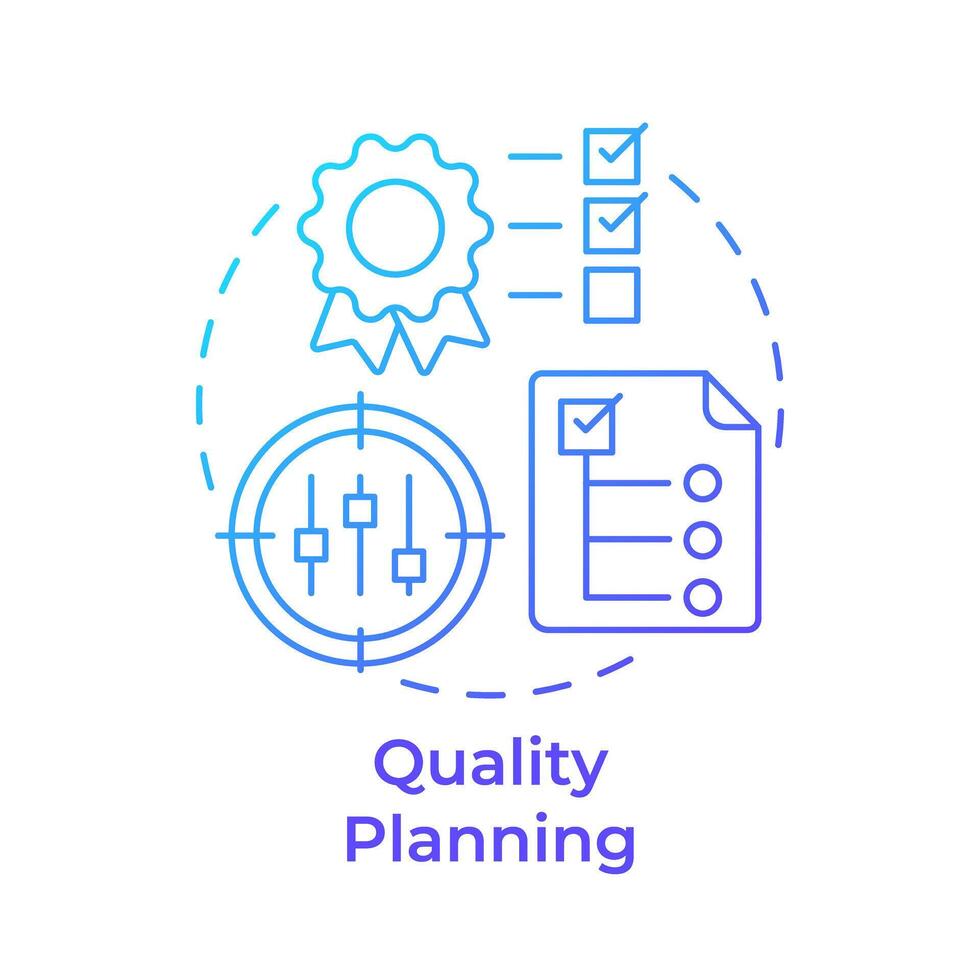 Quality
Planning