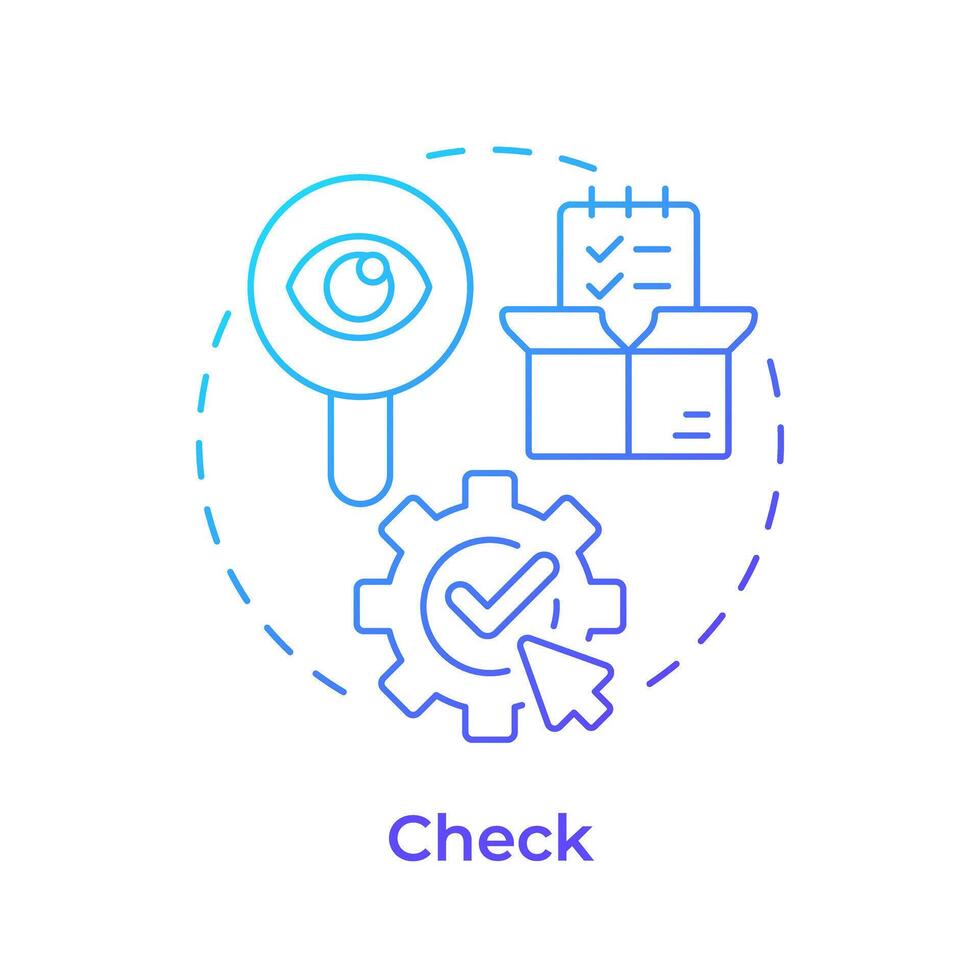 Check