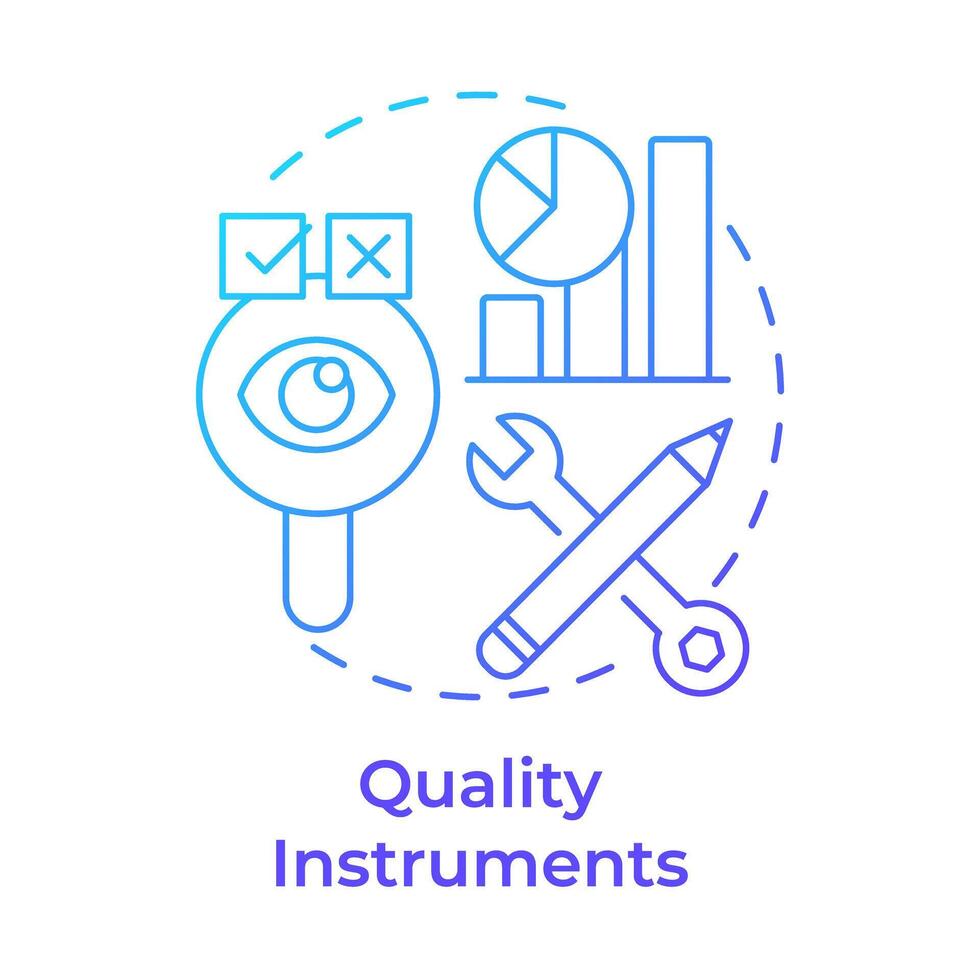 Quality
Instruments