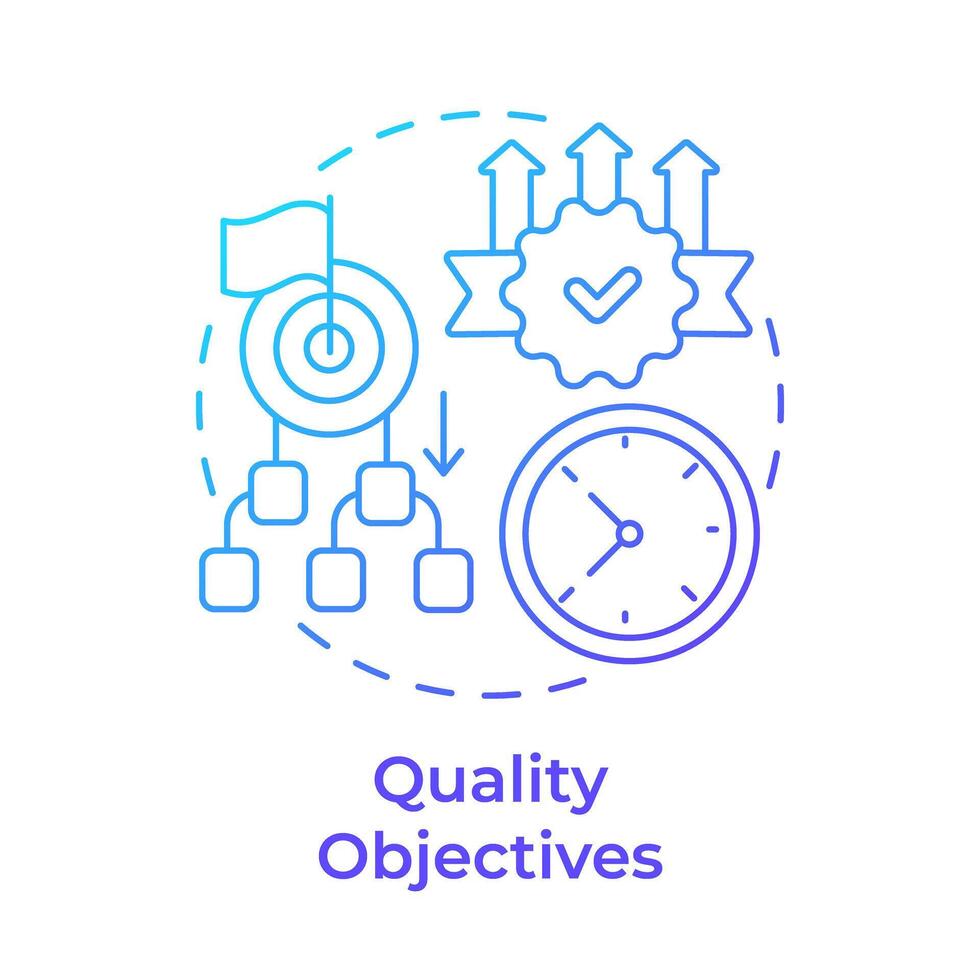 Quality
Objectives