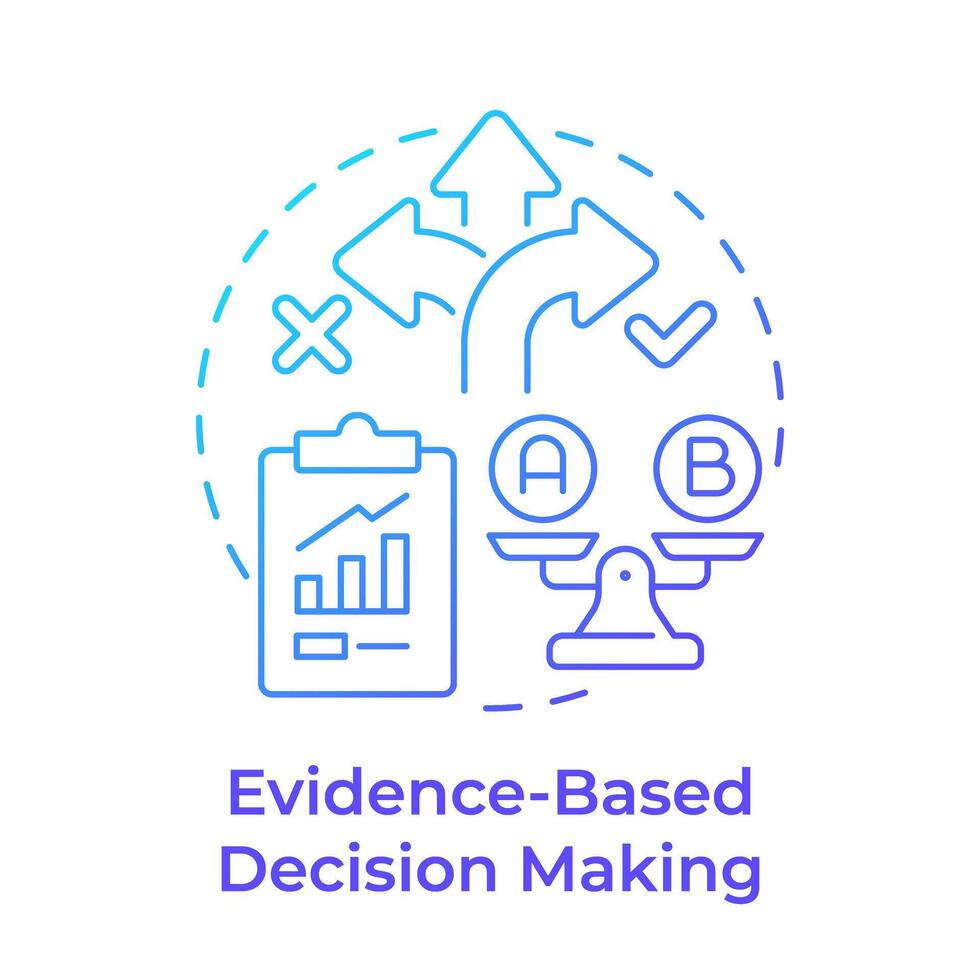 A
B
Evidence-Based Decision Making