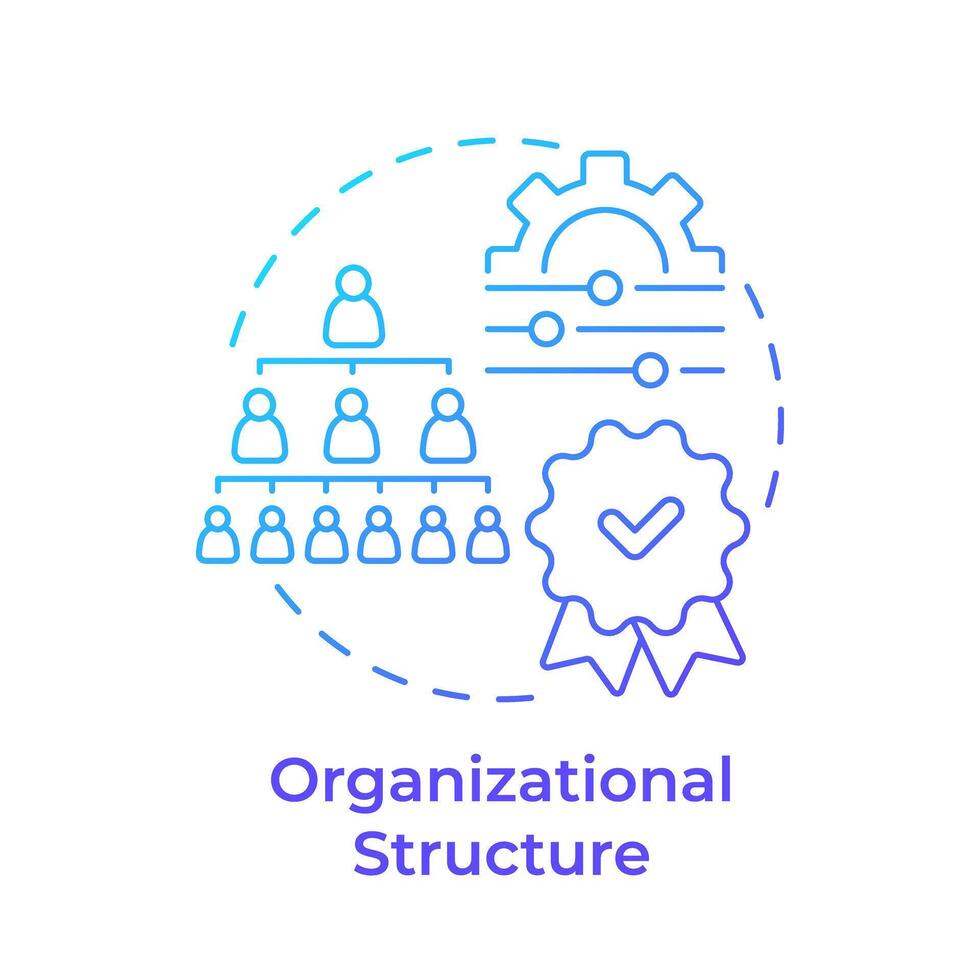 Organizational Structure