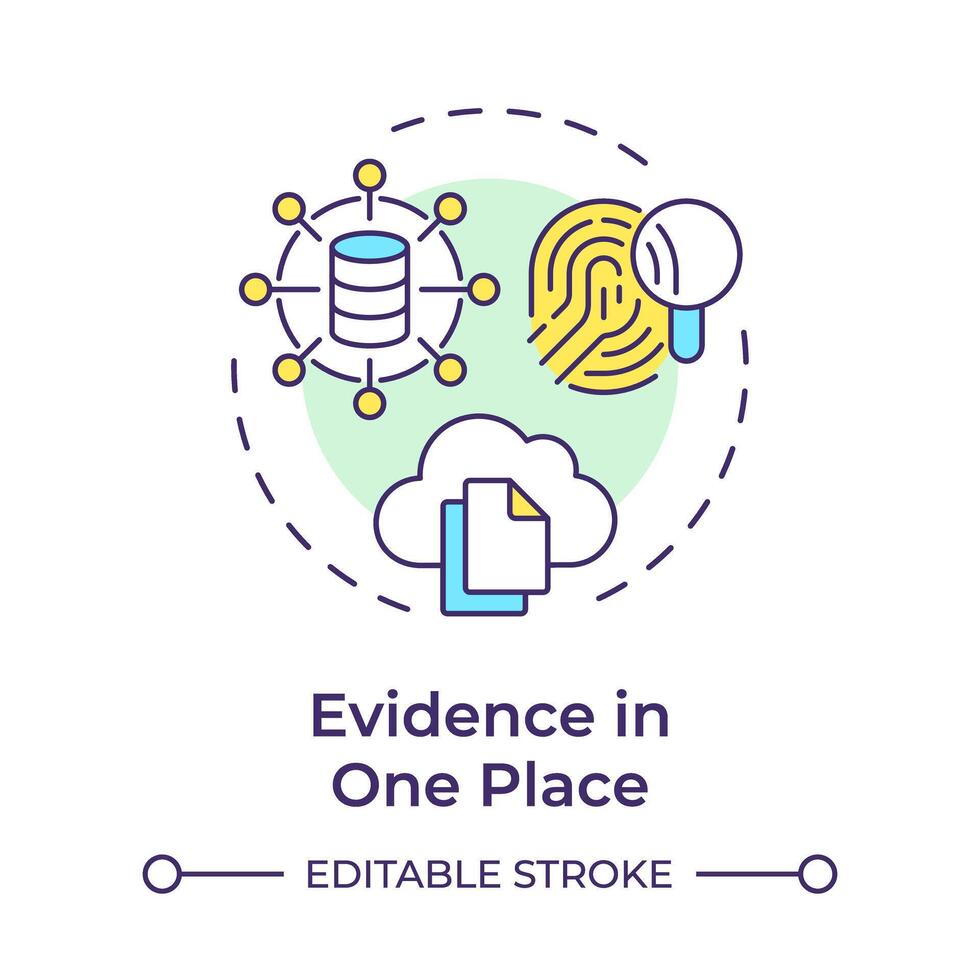 Evidence in One Place

EDITABLE STROKE