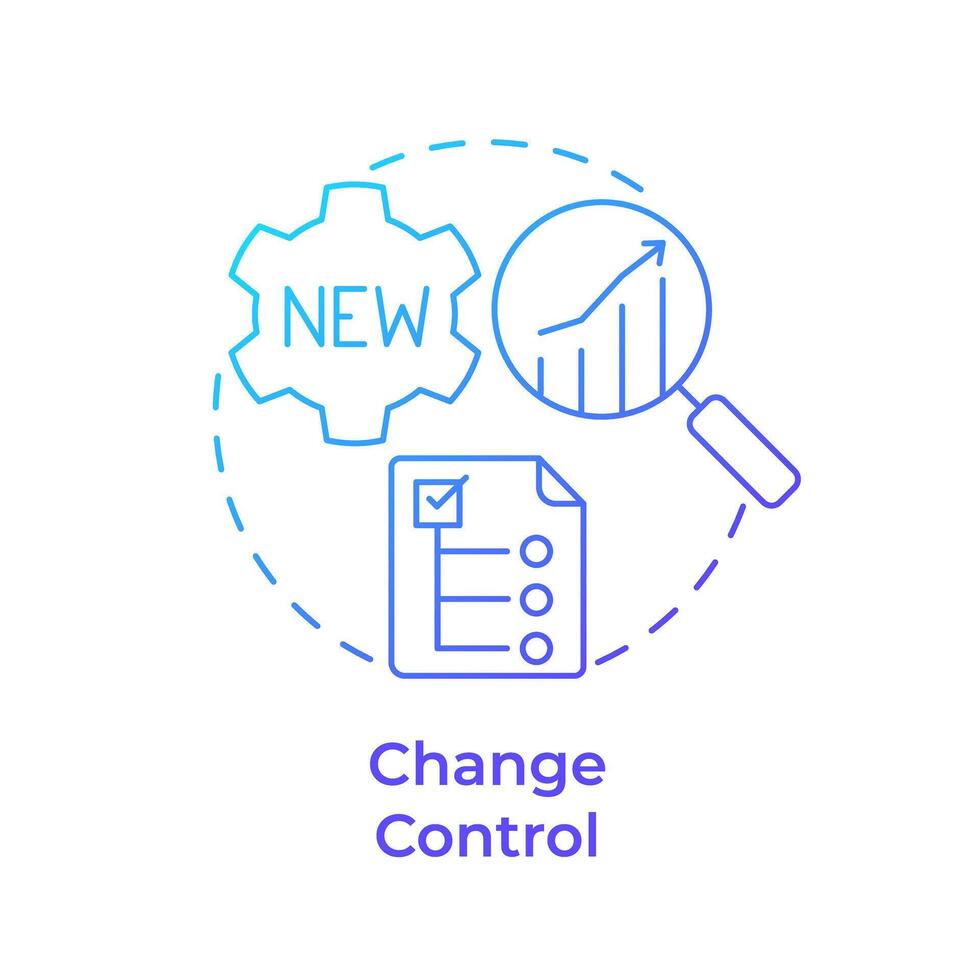 NEW

Change
Control