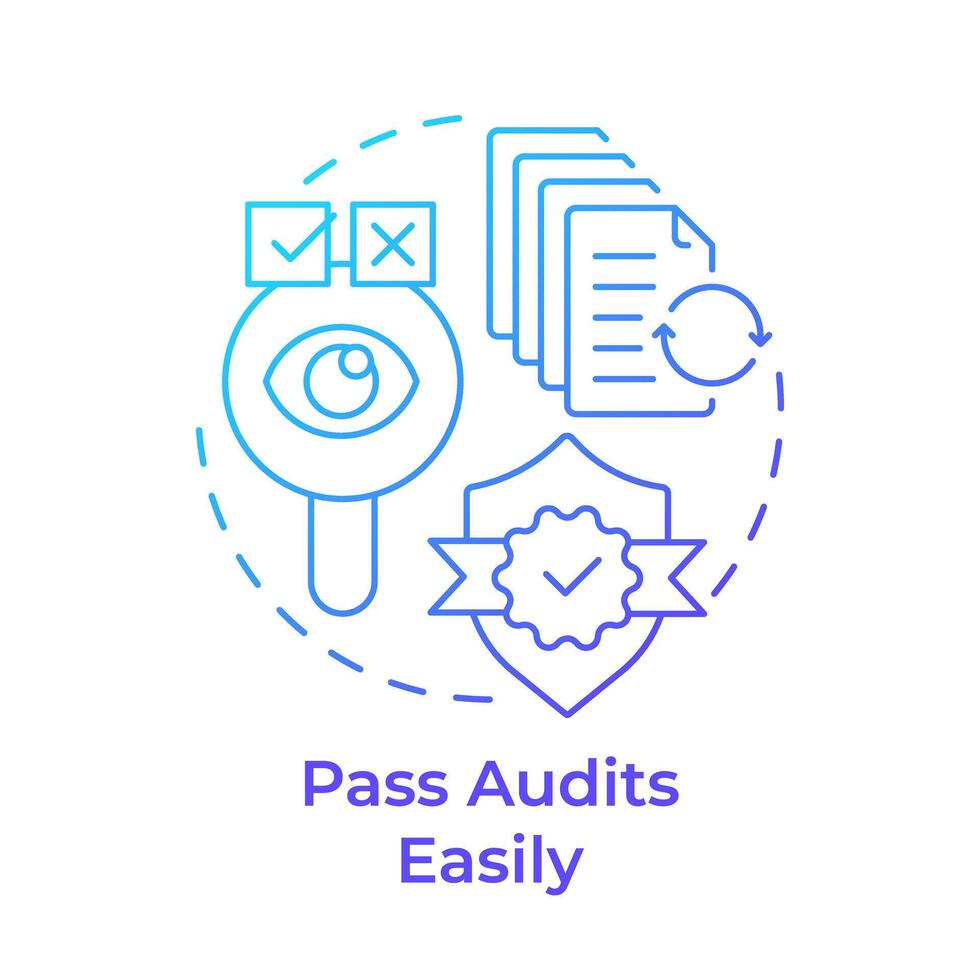 Pass Audits Easily