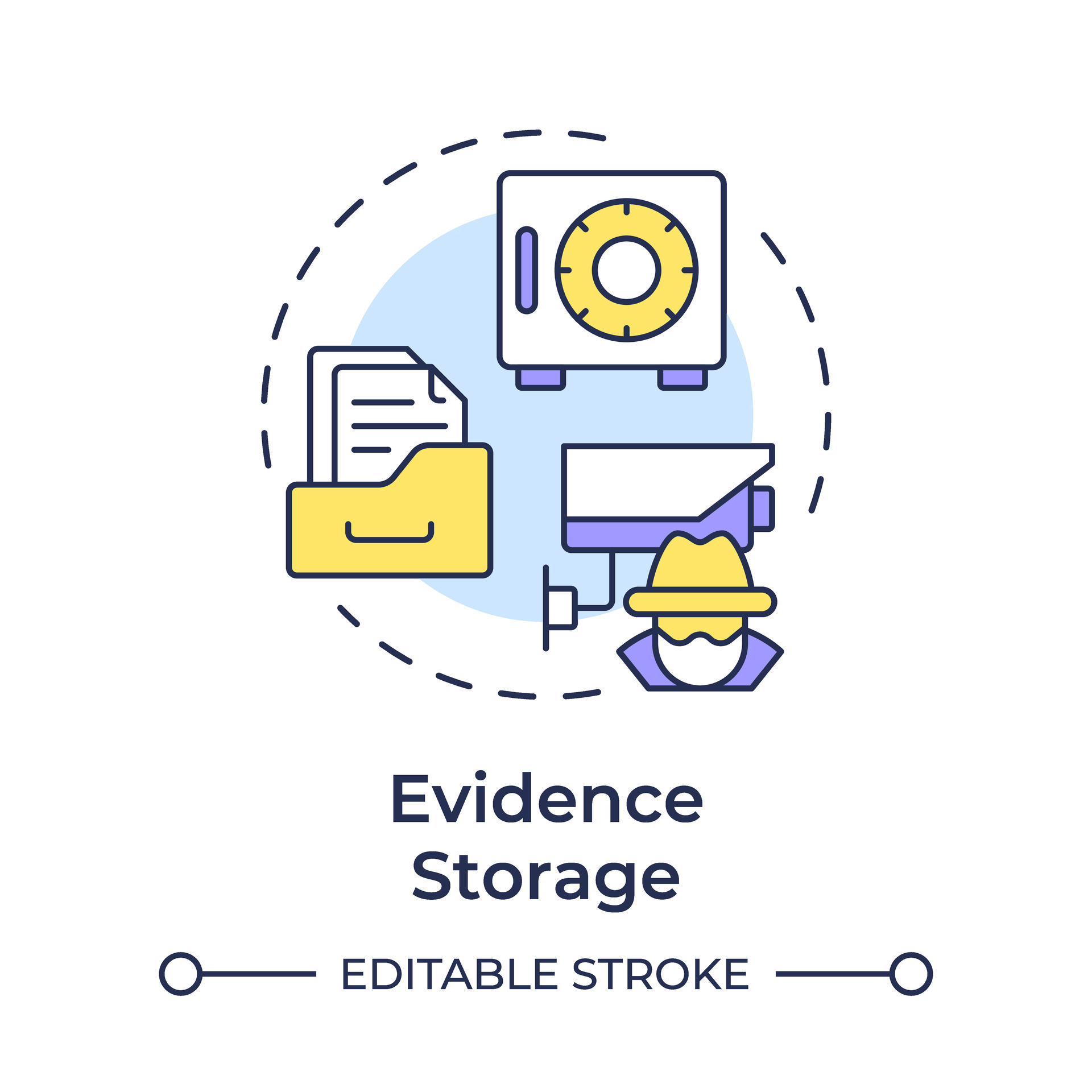 Evidence Storage

EDITABLE STROKE