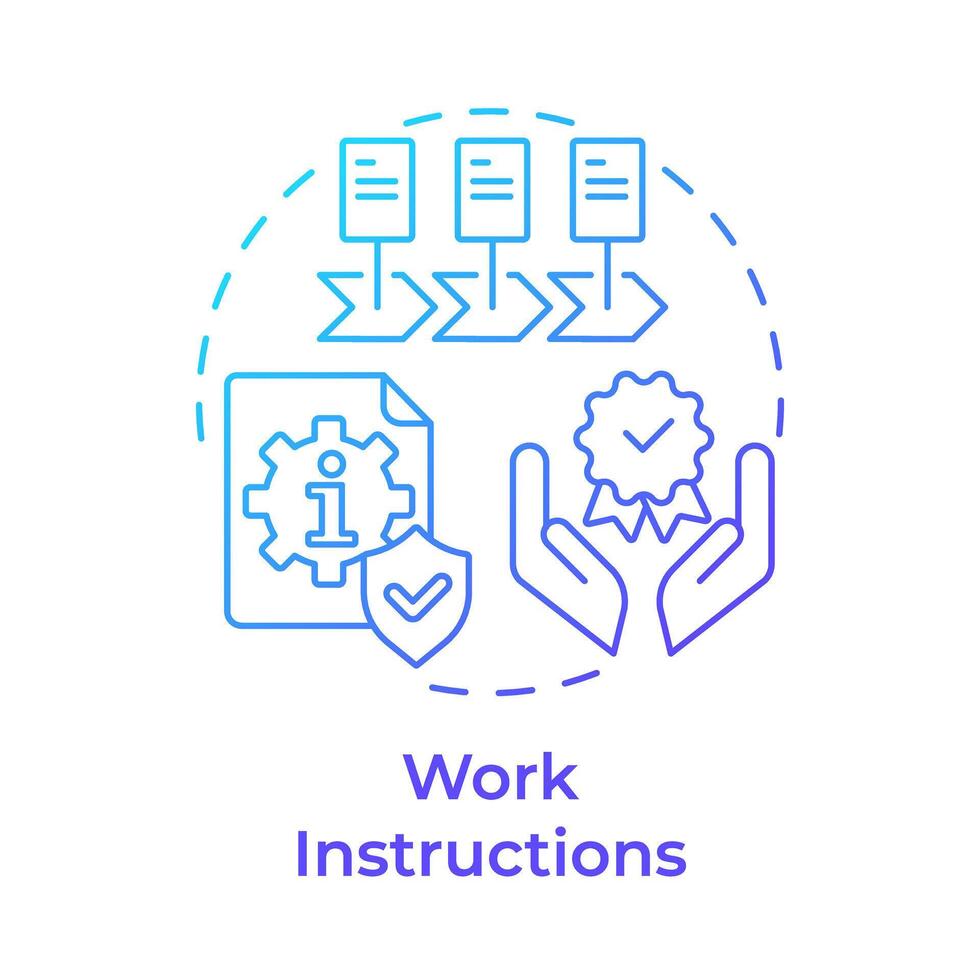 Work Instructions