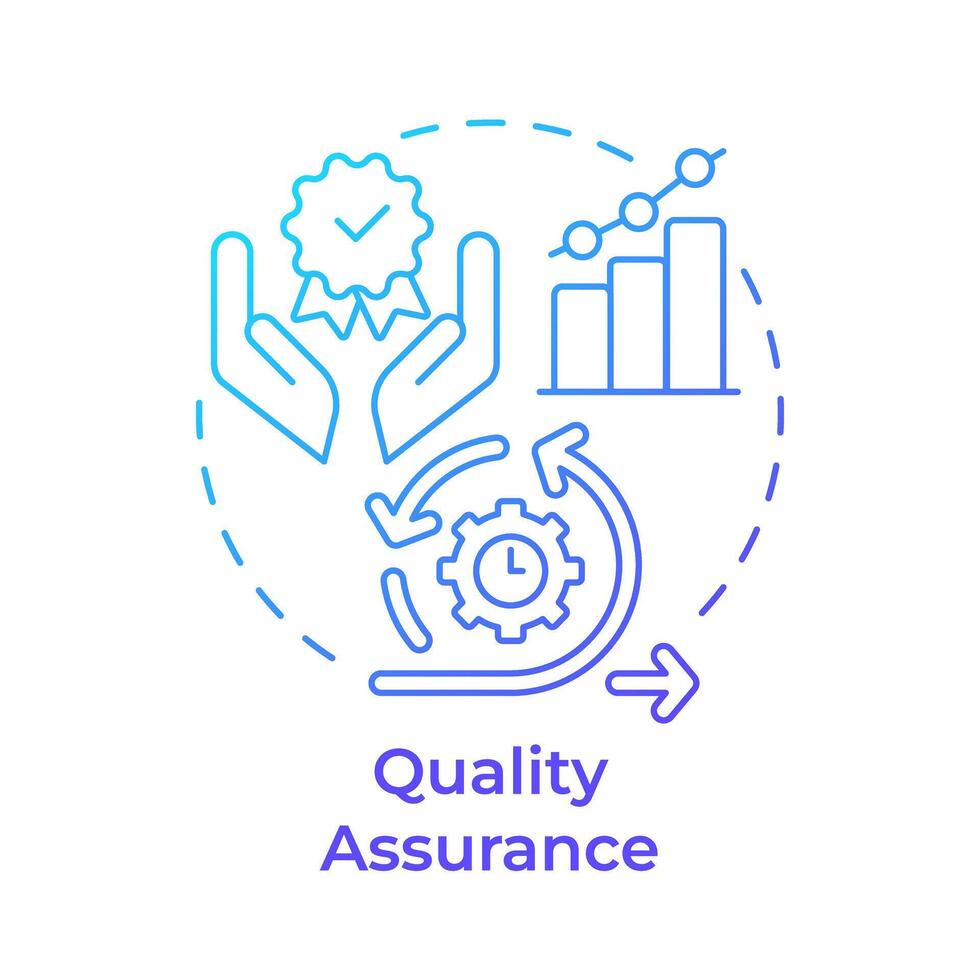 Quality
Assurance