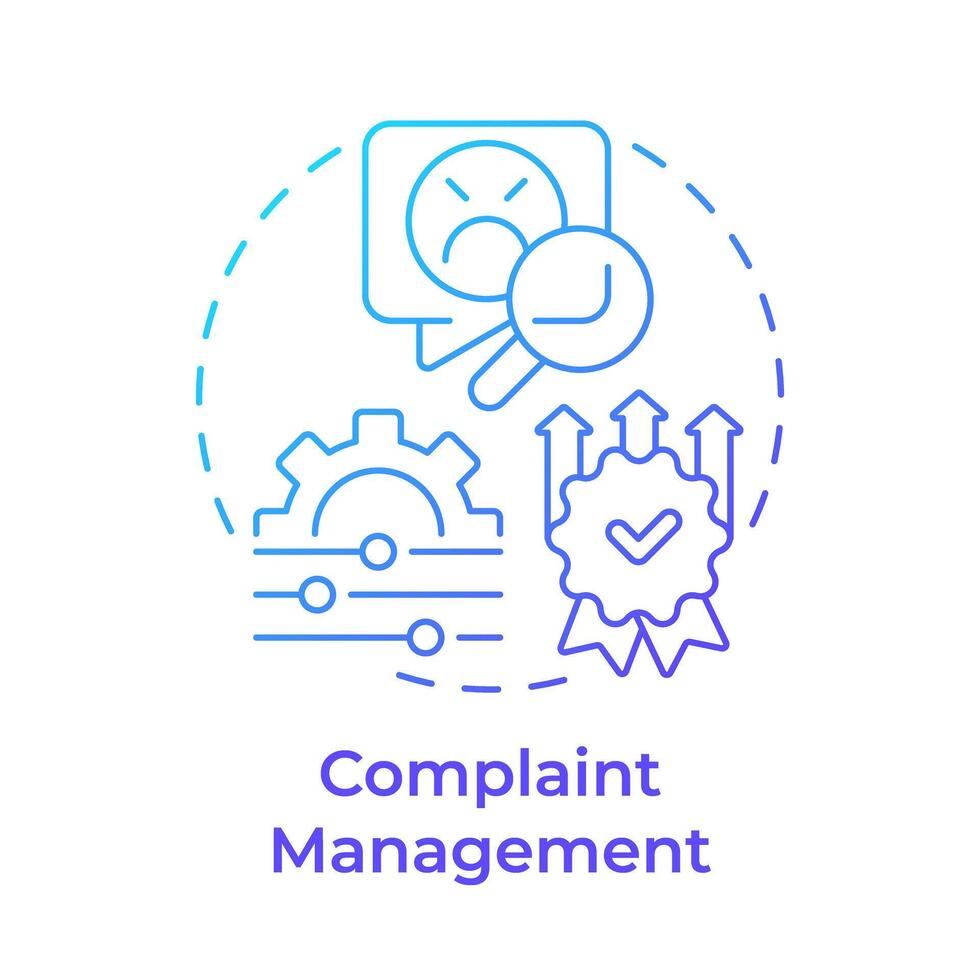 Complaint Management