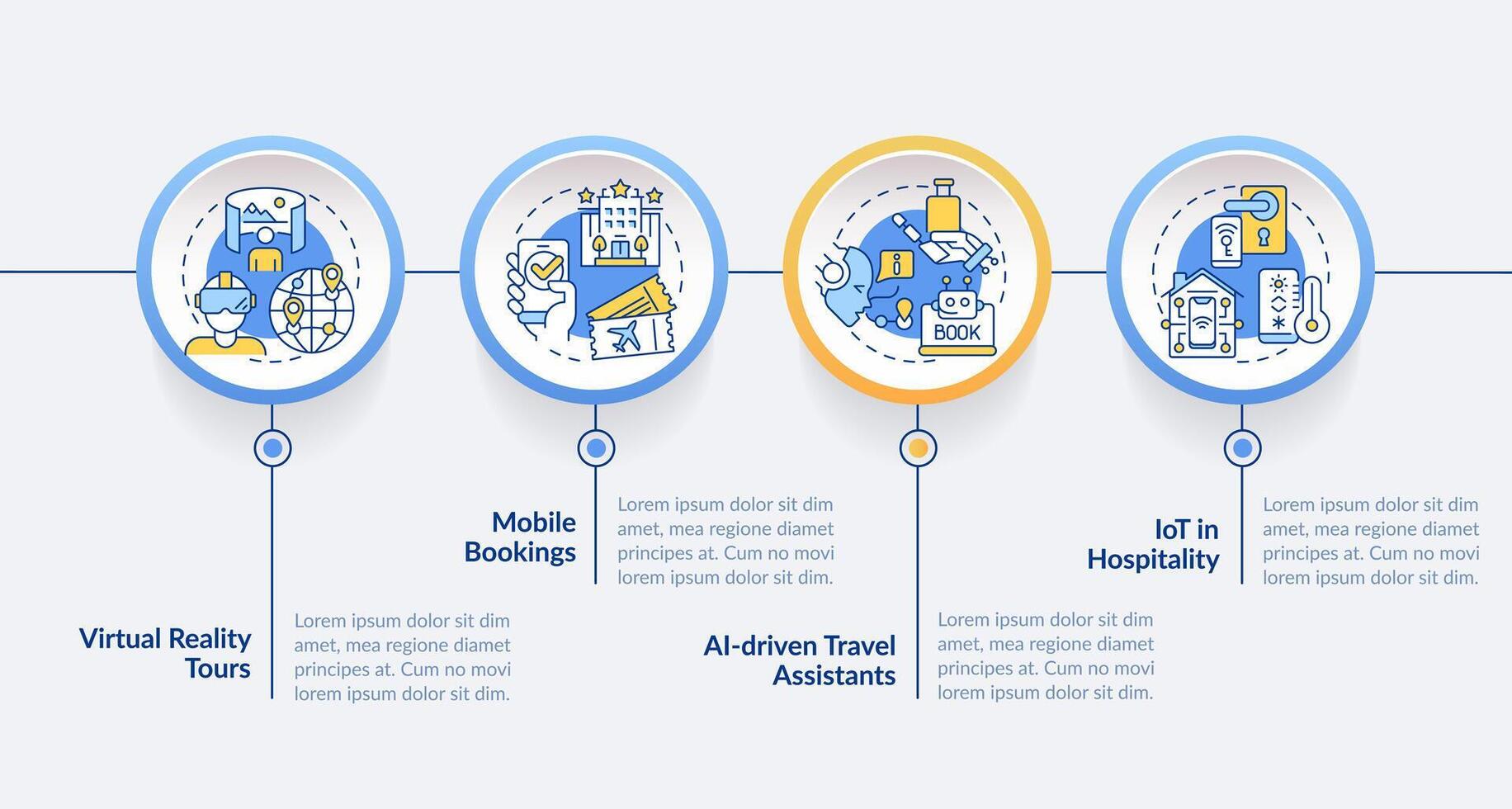 BOOK

Virtual Reality Tours

Lorem ipsum dolor sit dim amet, mea regione diamet principes at. Cum no movi lorem ipsum dolor sit dim.

Mobile Bookings

Lorem ipsum dolor sit dim amet, mea regione diamet principes at. Cum no movi lorem ipsum dolor sit dim.

AI-driven Travel Assistants

Lorem ipsum dolor sit dim amet, mea regione diamet principes at. Cum no movi lorem ipsum dolor sit dim.

IoT in Hospitality

Lorem ipsum dolor sit dim amet, mea regione diamet principes at. Cum no movi lorem ipsum dolor sit dim.