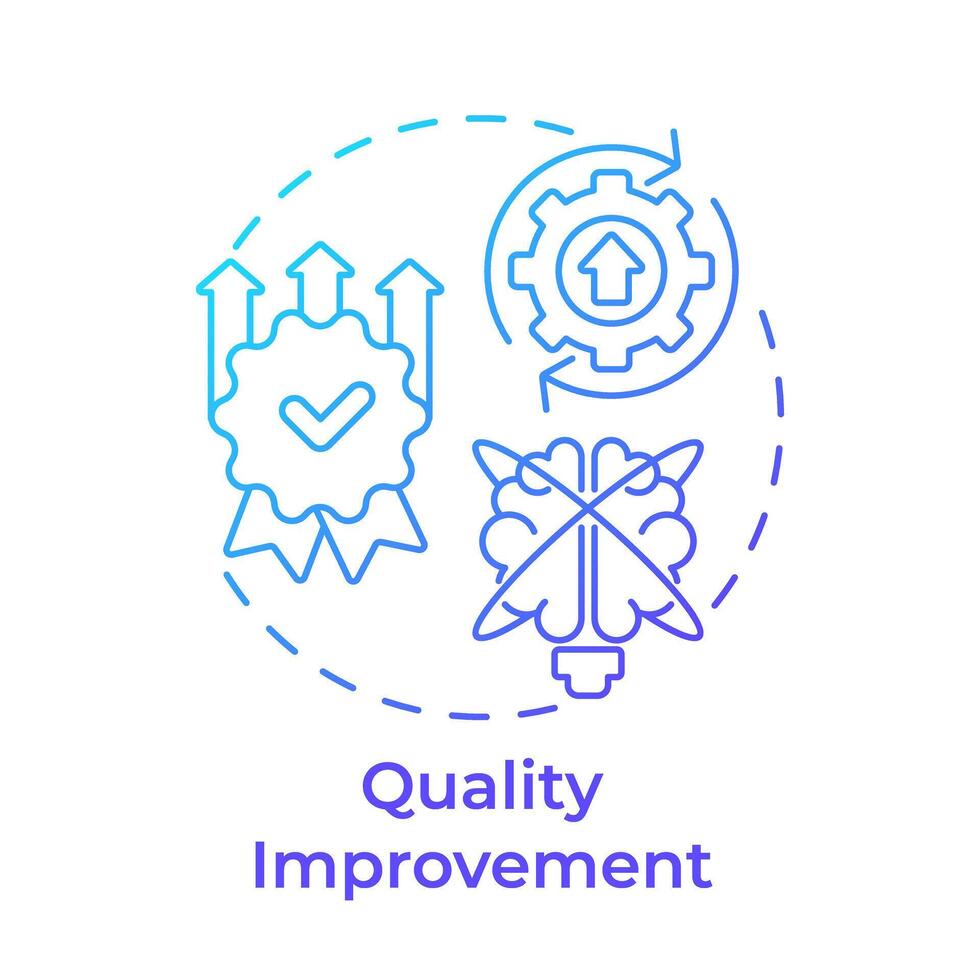 Quality
Improvement