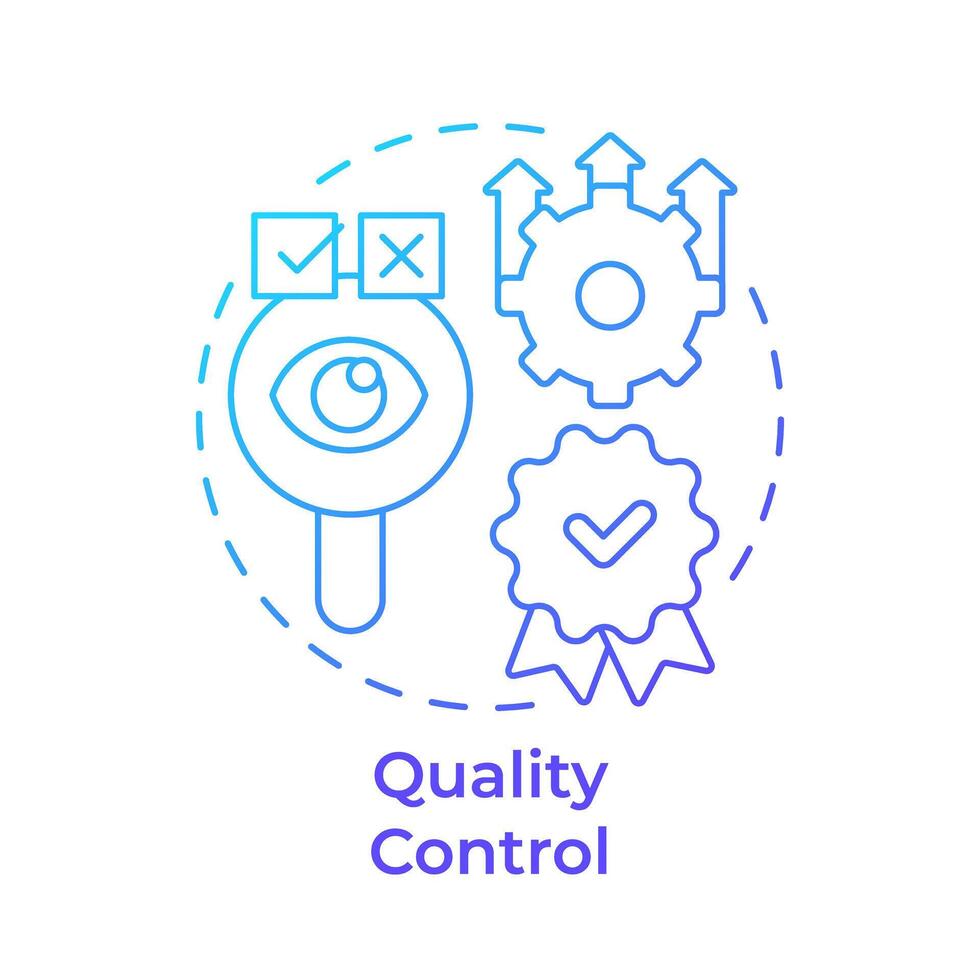 Quality Control