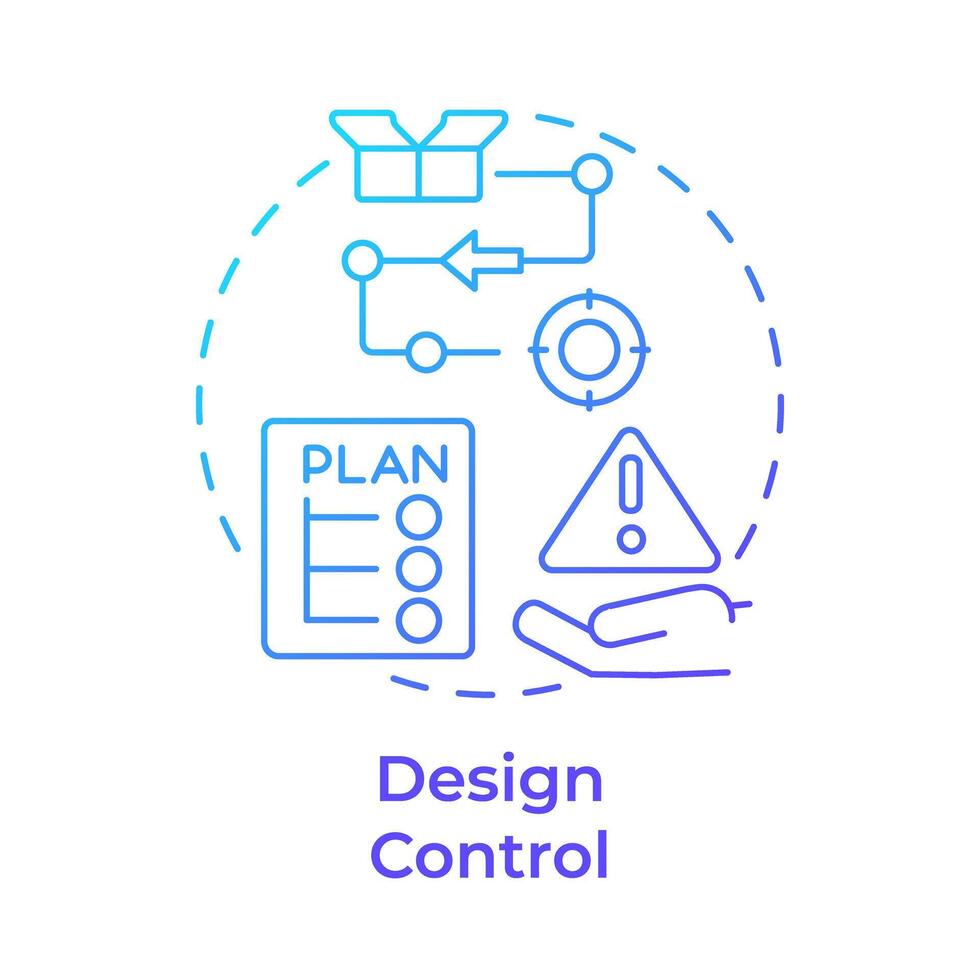 PLAN

Design Control