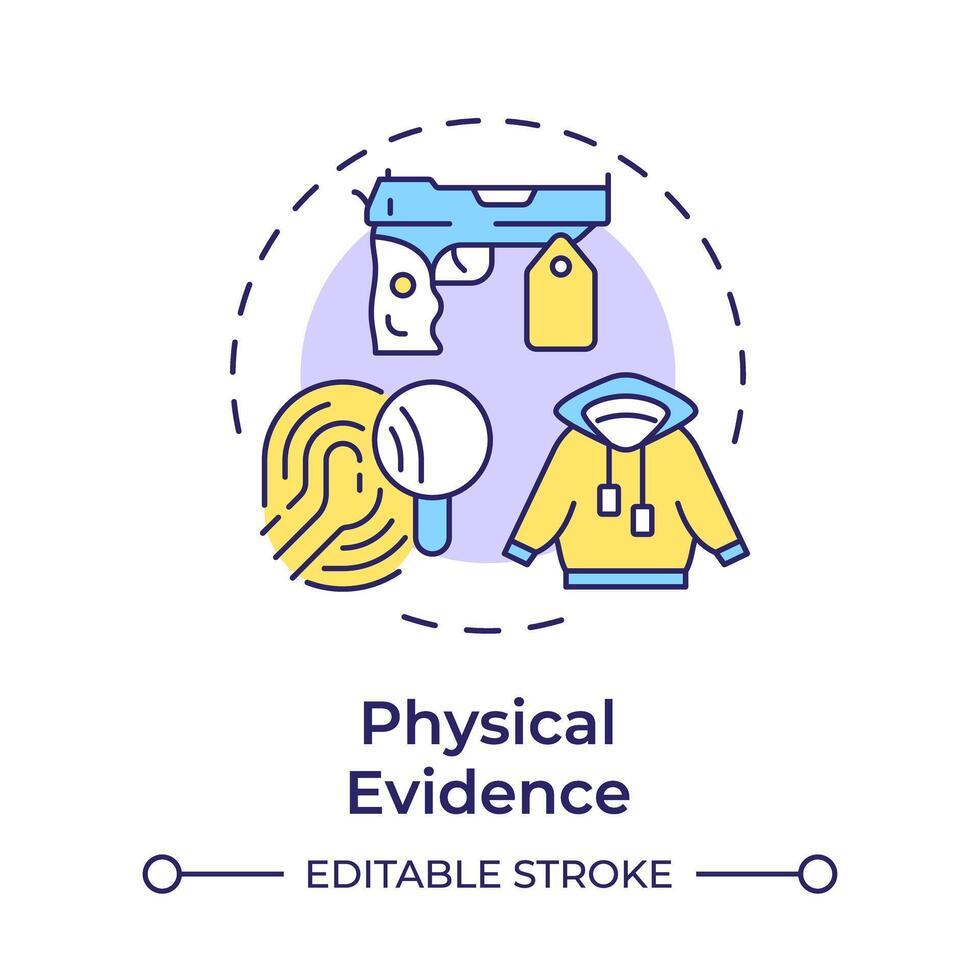 Physical Evidence

EDITABLE STROKE