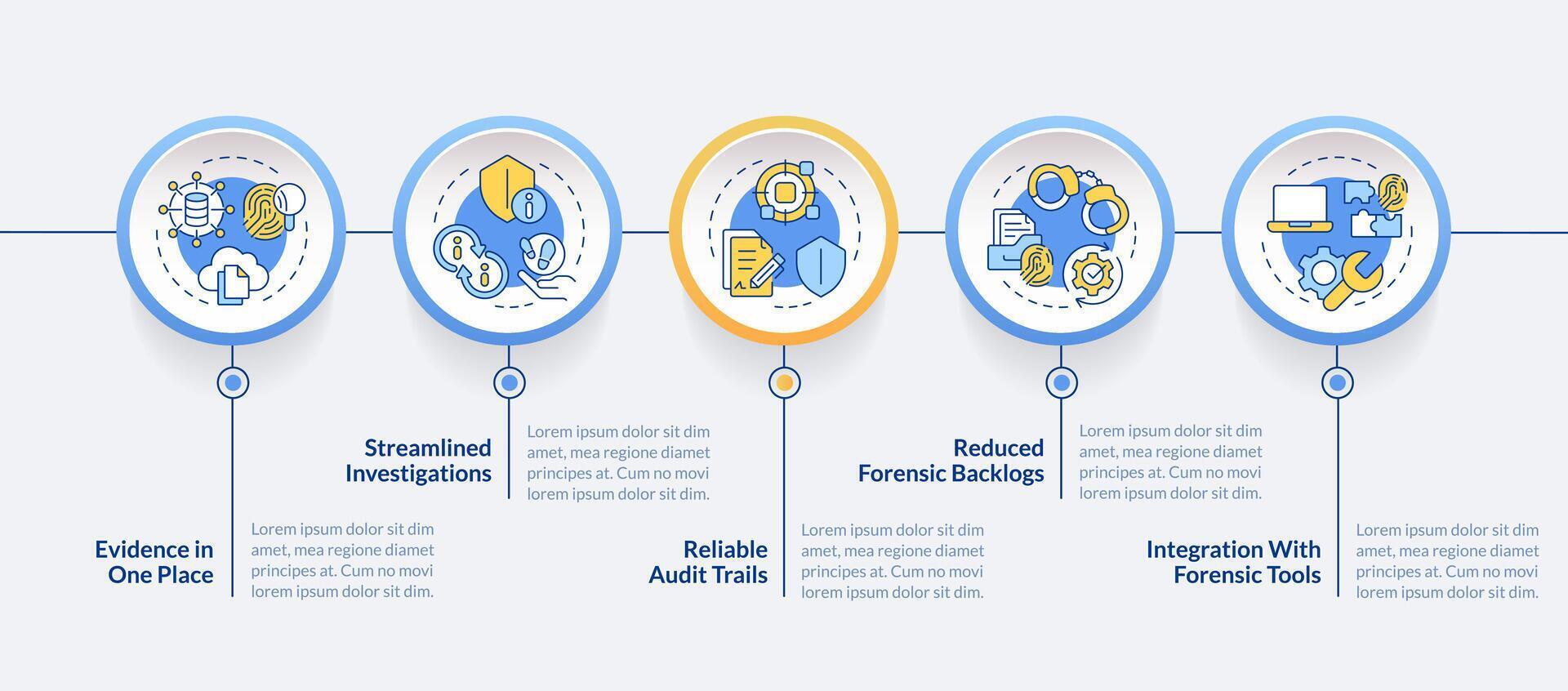 Evidence in One Place

Lorem ipsum dolor sit dim amet, mea regione diamet principes at. Cum no movi lorem ipsum dolor sit dim.

Streamlined Investigations

Lorem ipsum dolor sit dim amet, mea regione diamet principes at. Cum no movi lorem ipsum dolor sit dim.

Reliable Audit Trails

Lorem ipsum dolor sit dim amet, mea regione diamet principes at. Cum no movi lorem ipsum dolor sit dim.

Reduced Forensic Backlogs

Lorem ipsum dolor sit dim amet, mea regione diamet principes at. Cum no movi lorem ipsum dolor sit dim.

Integration With Forensic Tools

Lorem ipsum dolor sit dim amet, mea regione diamet principes at. Cum no movi lorem ipsum dolor sit dim.