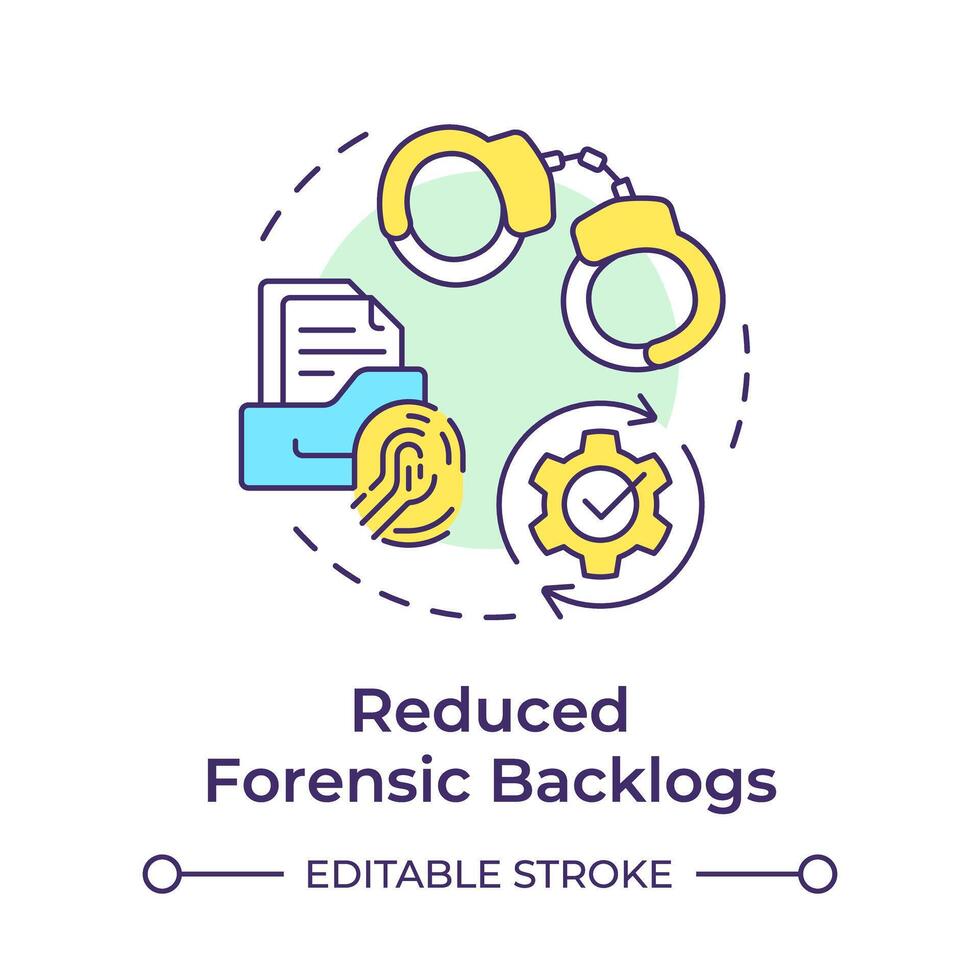 Reduced
Forensic Backlogs

EDITABLE STROKE