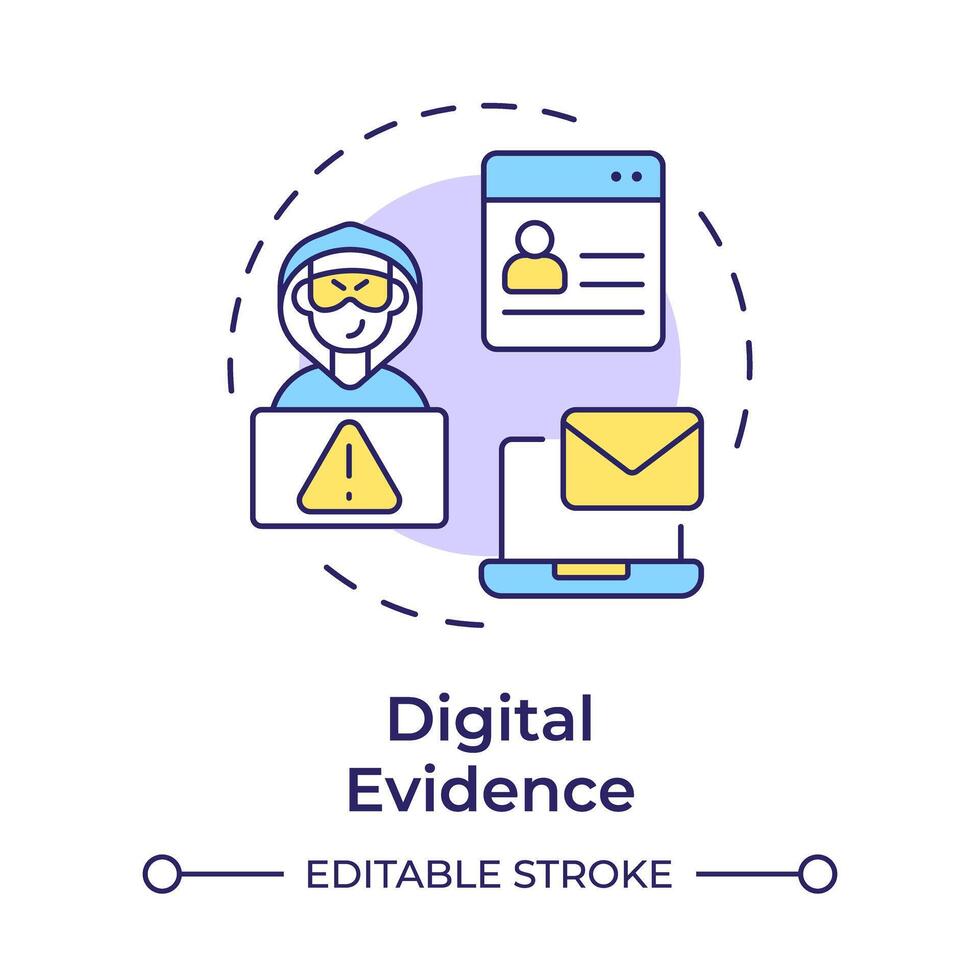 Digital Evidence

EDITABLE STROKE