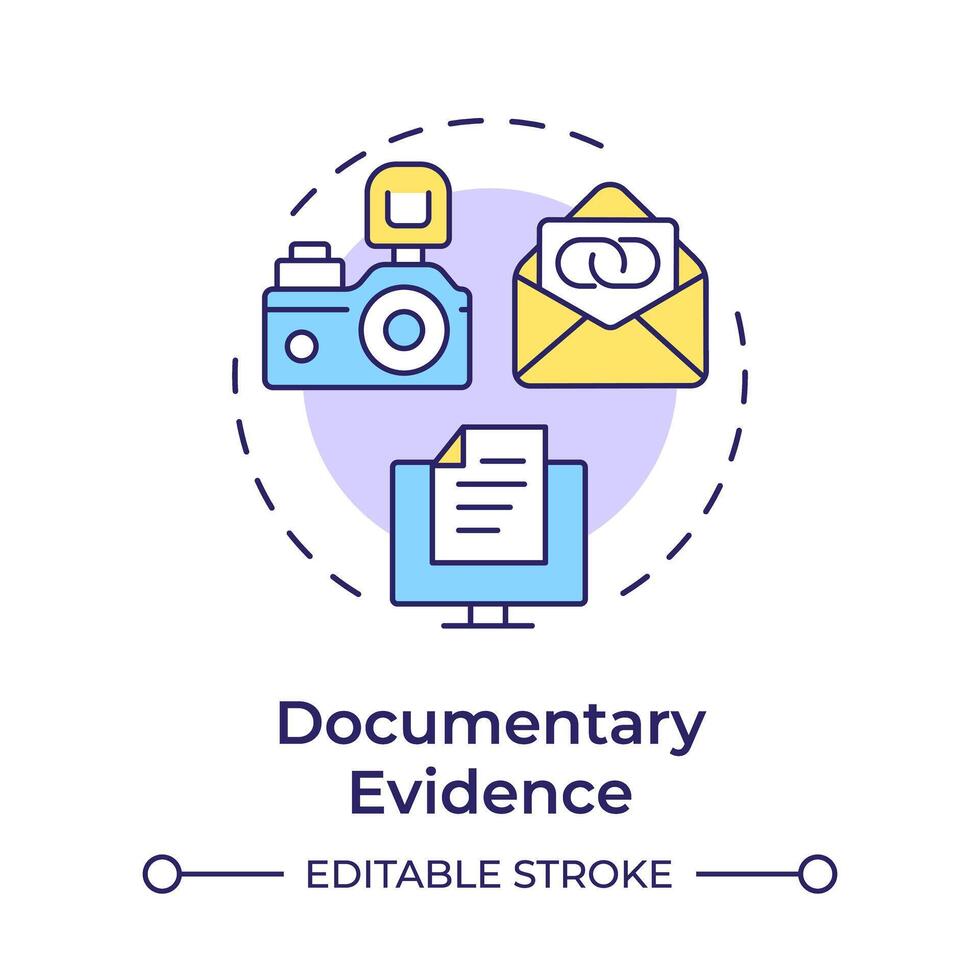 Documentary Evidence

EDITABLE STROKE