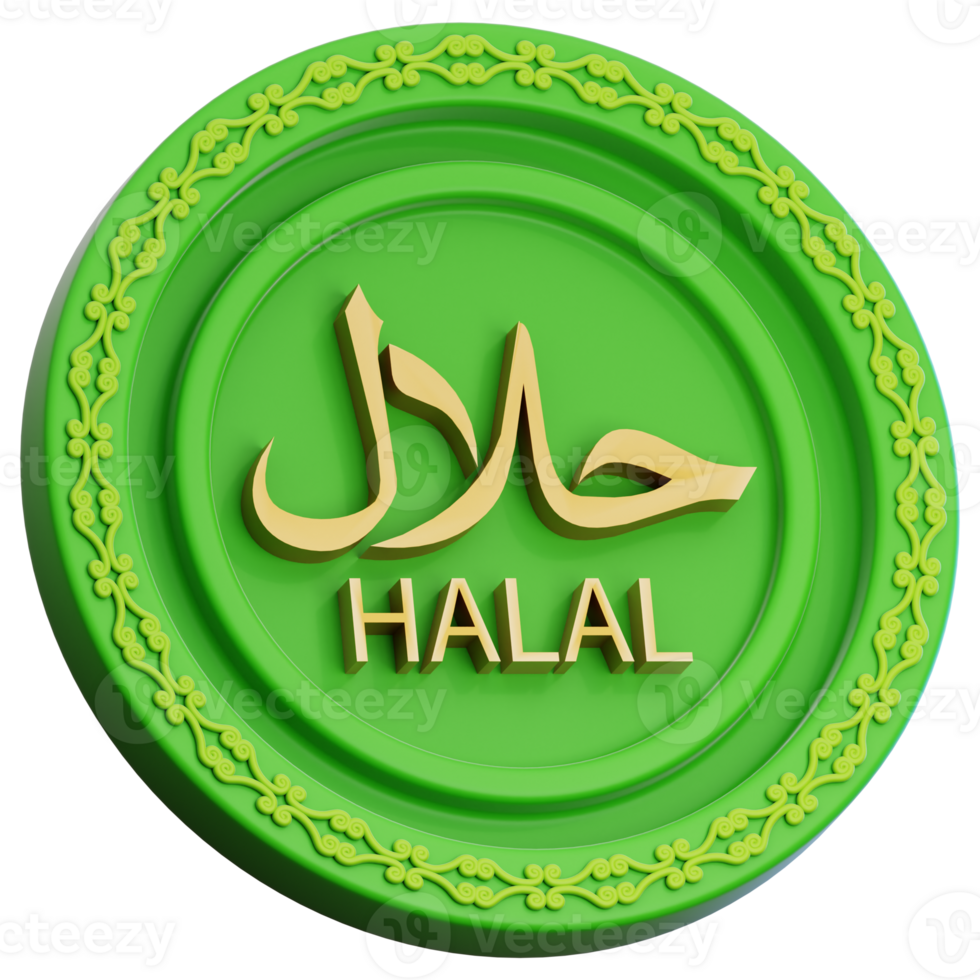 حلال
HALAL

Vecteezy