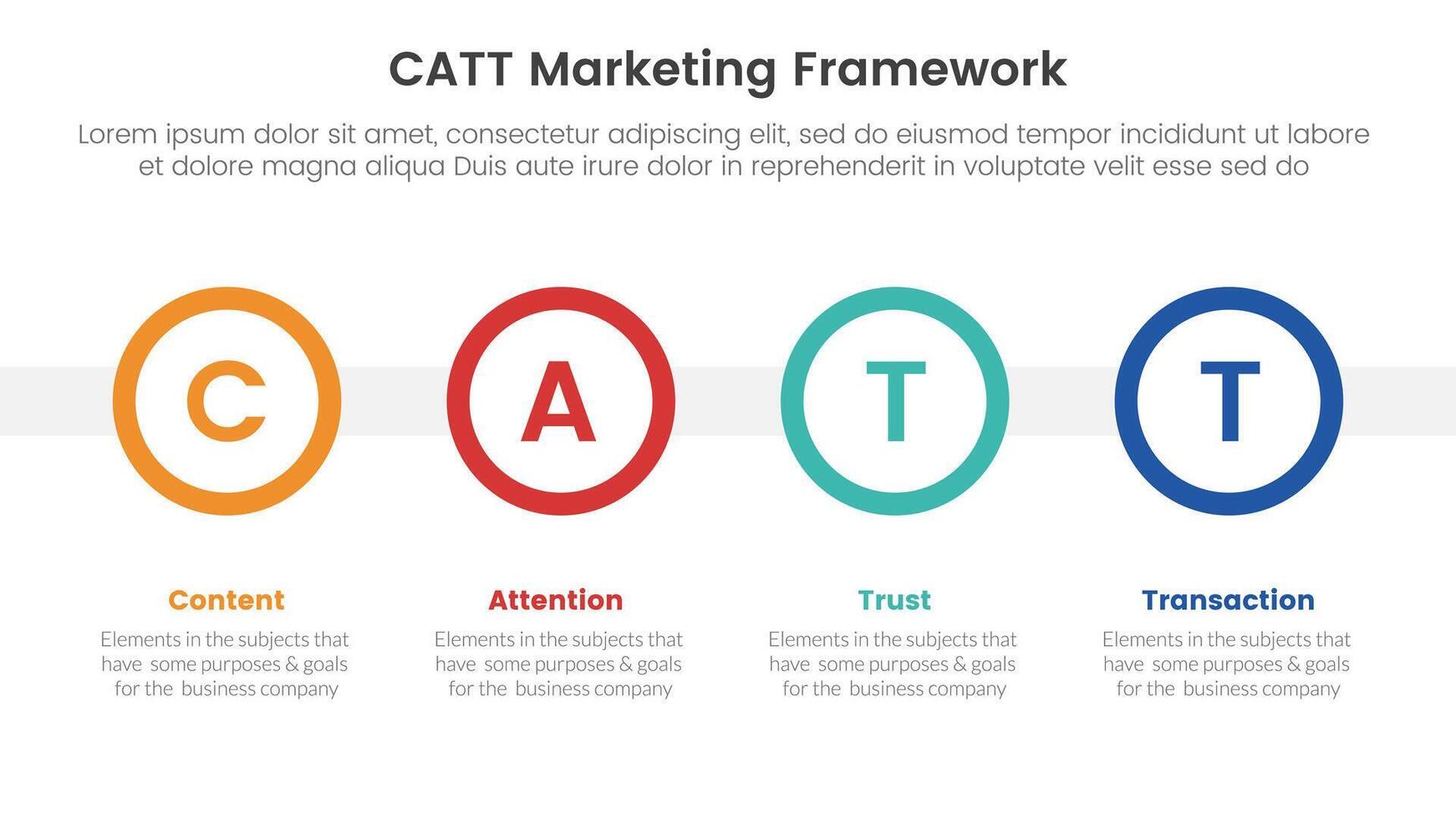 CATT Marketing Framework

Lorem ipsum dolor sit amet, consectetur adipiscing elit, sed do eiusmod tempor incididunt ut labore et dolore magna aliqua Duis aute irure dolor in reprehenderit in voluptate velit esse sed do

C

A

T

T

Content

Elements in the subjects that have some purposes & goals for the business company

Attention

Elements in the subjects that have some purposes & goals for the business company

Trust

Elements in the subjects that have some purposes & goals for the business company

Transaction

Elements in the subjects that have some purposes & goals for the business company