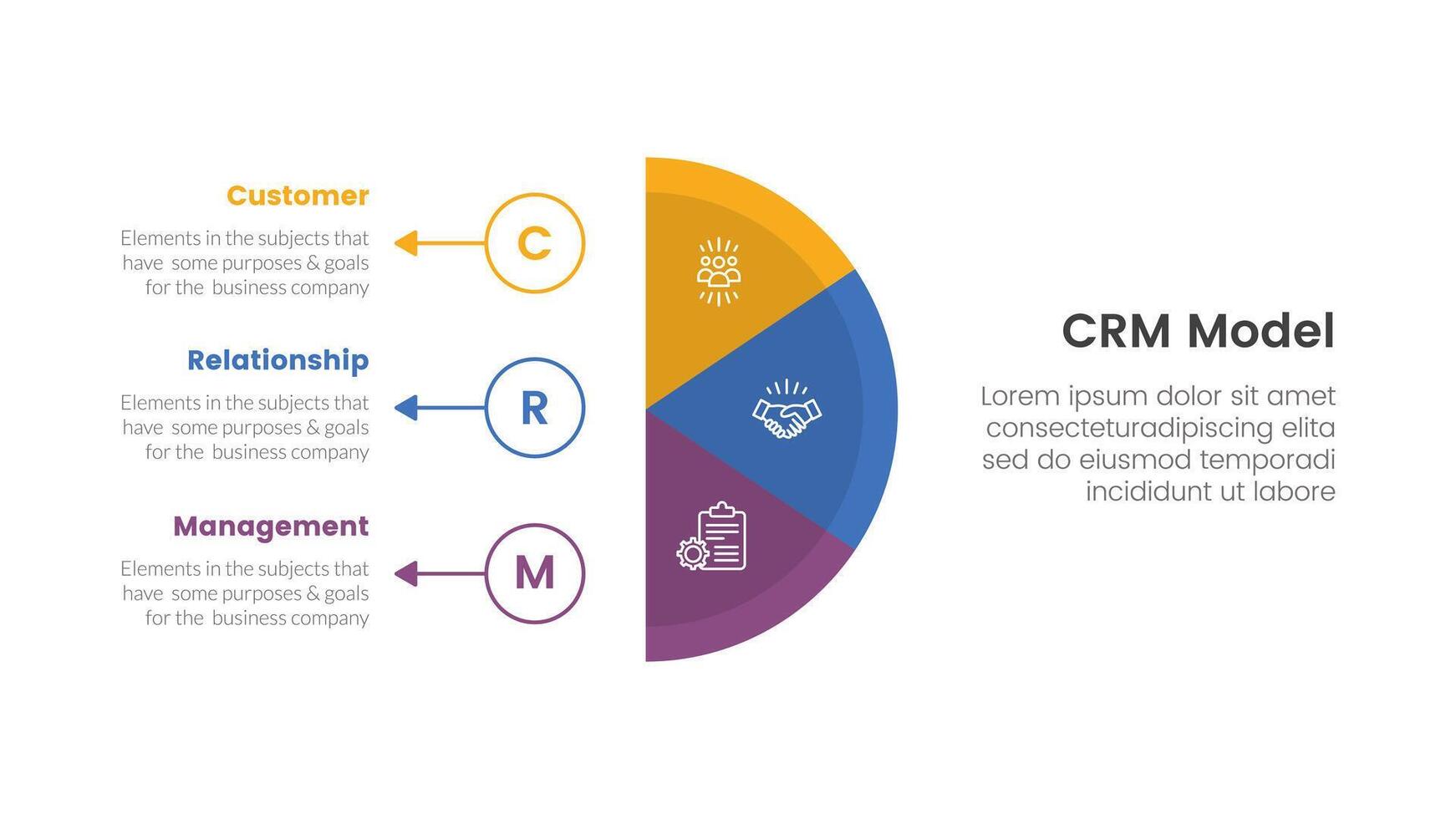 Customer

Elements in the subjects that have some purposes & goals for the business company

C

Relationship

Elements in the subjects that have some purposes & goals for the business company

R

Management

Elements in the subjects that have some purposes & goals for the business company

M

CRM Model

Lorem ipsum dolor sit amet consecteturadipiscing elita sed do eiusmod temporadi incididunt ut labore