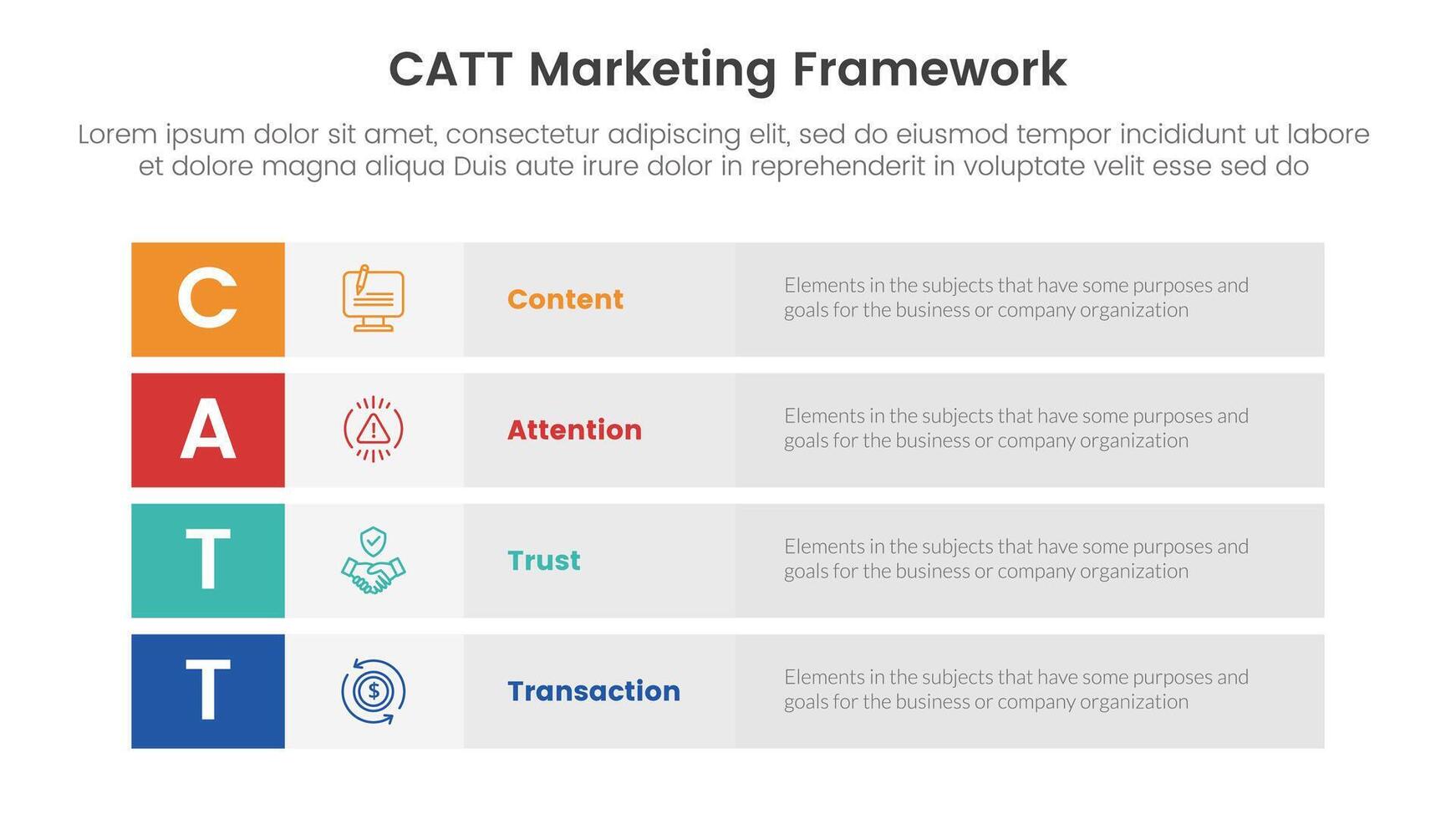 CATT Marketing Framework

Lorem ipsum dolor sit amet, consectetur adipiscing elit, sed do eiusmod tempor incididunt ut labore et dolore magna aliqua Duis aute irure dolor in reprehenderit in voluptate velit esse sed do

C

Content

Elements in the subjects that have some purposes and goals for the business or company organization

A

Attention

Elements in the subjects that have some purposes and goals for the business or company organization

T

Trust

Elements in the subjects that have some purposes and goals for the business or company organization

T

Transaction

Elements in the subjects that have some purposes and goals for the business or company organization