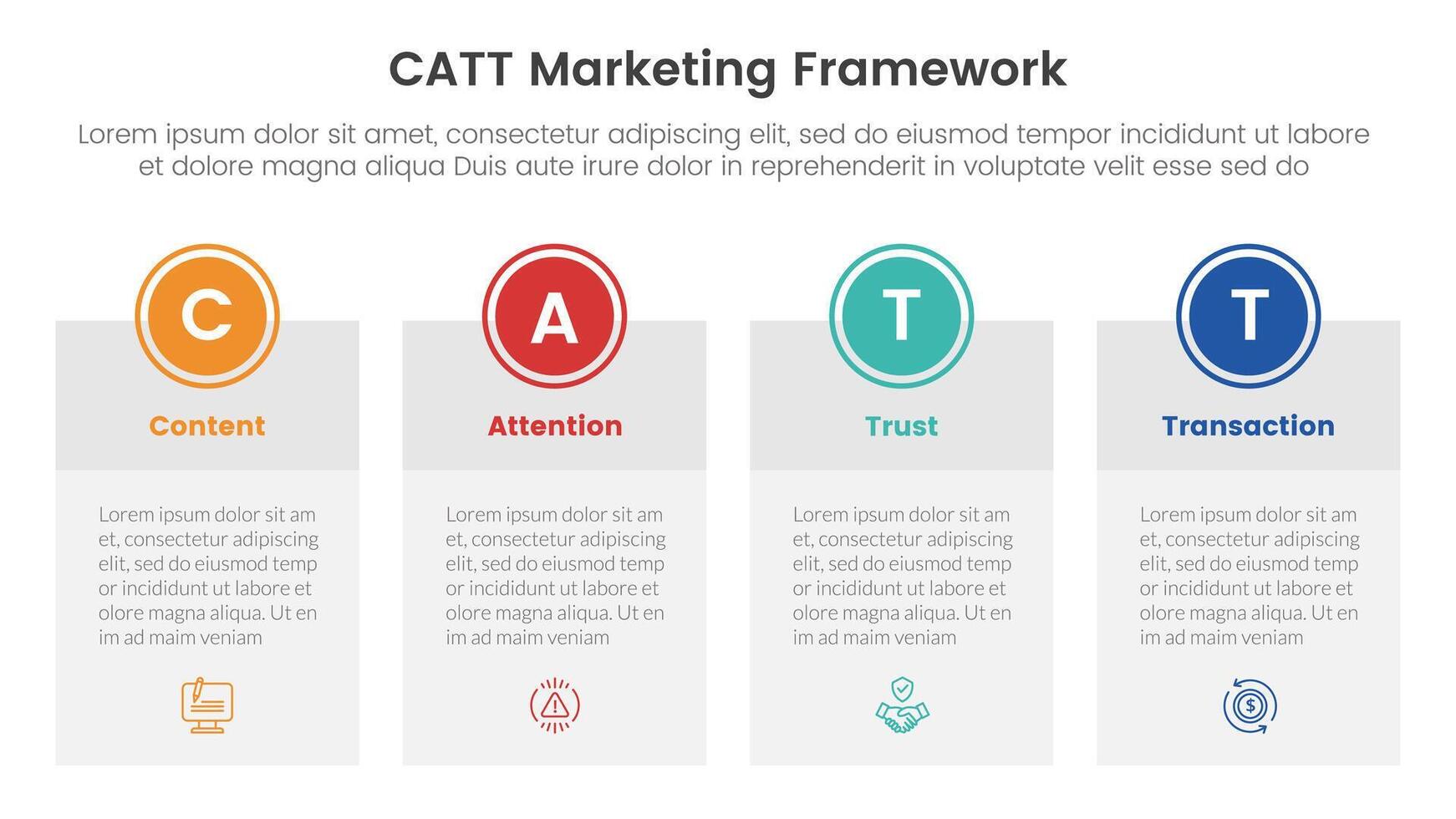 CATT Marketing Framework

Lorem ipsum dolor sit amet, consectetur adipiscing elit, sed do eiusmod tempor incididunt ut labore et dolore magna aliqua Duis aute irure dolor in reprehenderit in voluptate velit esse sed do

C

Content

Lorem ipsum dolor sit am et, consectetur adipiscing elit, sed do eiusmod temp or incididunt ut labore et olore magna aliqua. Ut en im ad maim veniam

A

Attention

Lorem ipsum dolor sit am et, consectetur adipiscing elit, sed do eiusmod temp or incididunt ut labore et olore magna aliqua. Ut en im ad maim veniam

T

Trust

Lorem ipsum dolor sit am et, consectetur adipiscing elit, sed do eiusmod temp or incididunt ut labore et olore magna aliqua. Ut en im ad maim veniam

T

Transaction

Lorem ipsum dolor sit am et, consectetur adipiscing elit, sed do eiusmod temp or incididunt ut labore et olore magna aliqua. Ut en im ad maim veniam

$